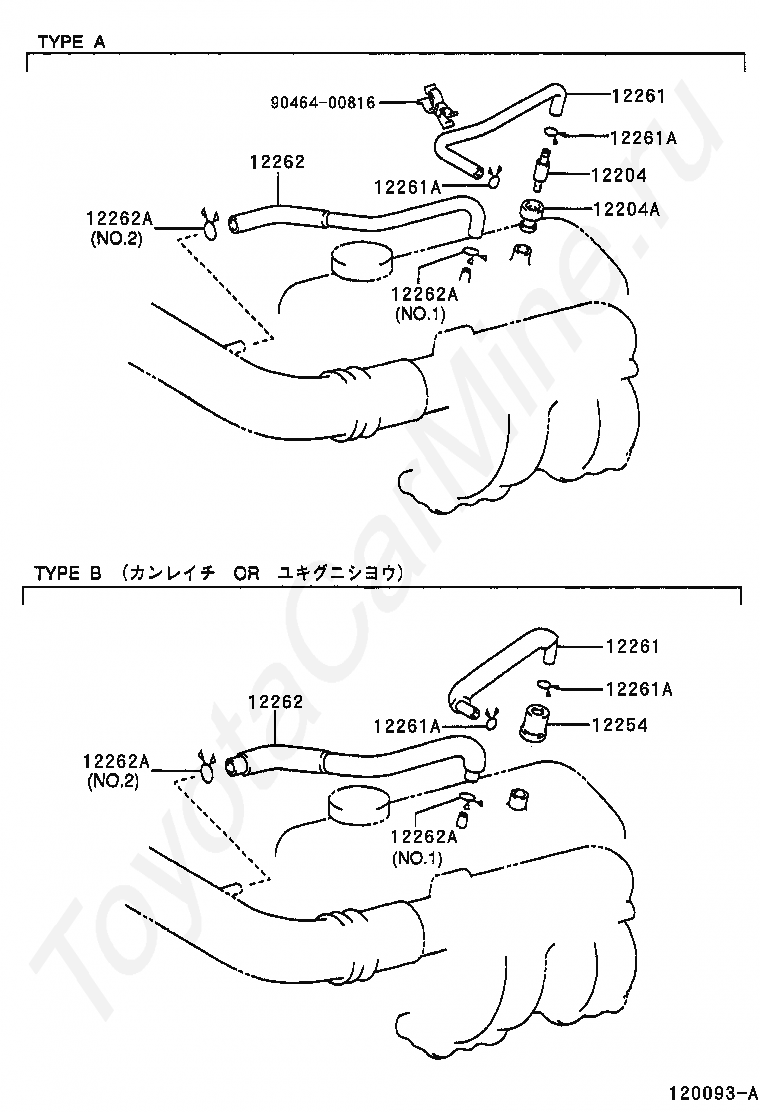 TYPE A

90464-00816
12261
12261A
12262
12261A
12204
12262A (NO.2)
12204A
12262A (NO.1)

TYPE B (カンレイチ OR ユキグニシヨウ)

12261
12261A
12262
12261A
12254
12262A (NO.2)
12262A (NO.1)

ToyotaCarMine.ru

120093-A