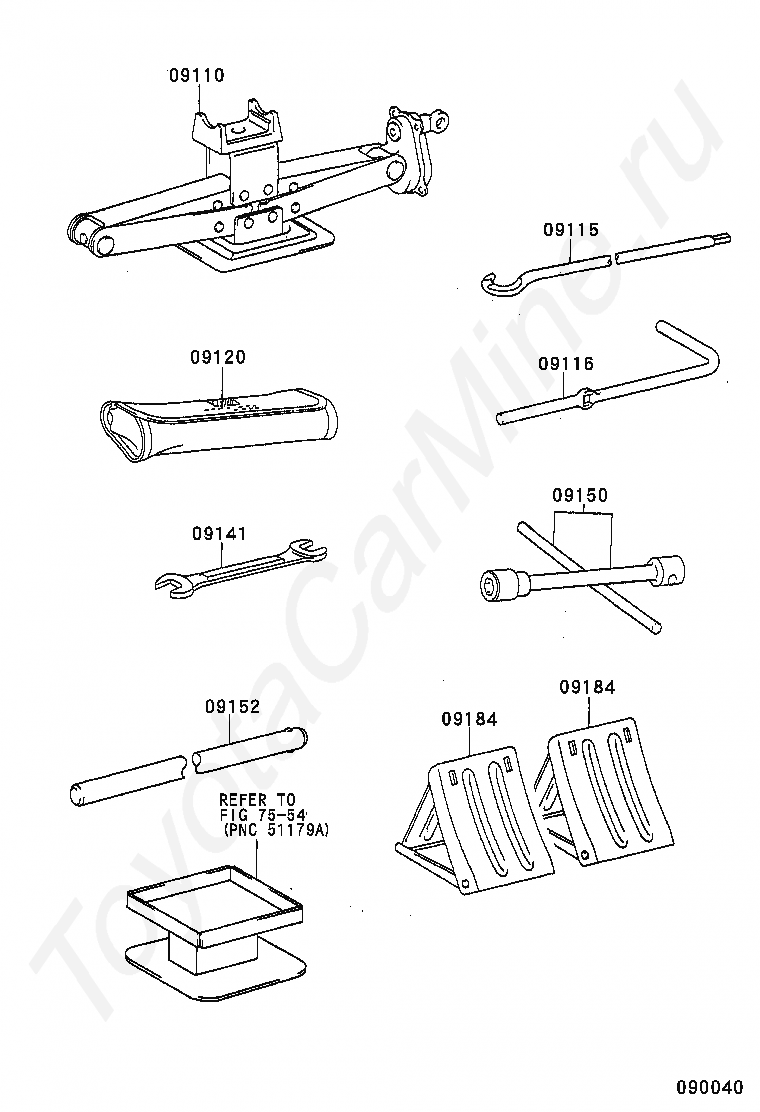 09110

09115

09120

09116

09141

09150

09152

09184

09184

REFER TO
FIG 75-54
(PNC 51179A)

ToyotaCarMine.ru

090040