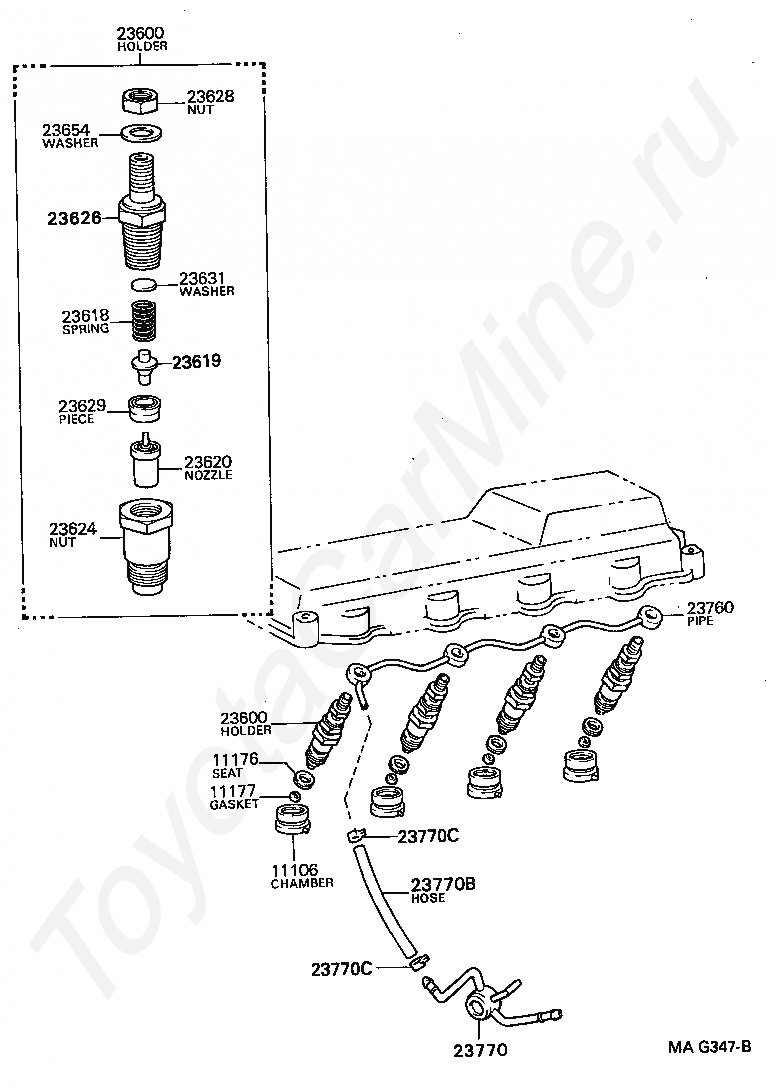 23600
HOLDER

23628
NUT

23654
WASHER

23626

23631
WASHER

23618
SPRING

23619

23629
PIECE

23620
NOZZLE

23624
NUT

23760
PIPE

23600
HOLDER

11176
SEAT

11177
GASKET

11106
CHAMBER

23770C

23770B
HOSE

23770C

23770

MA G347-B

ToyotaCarMine.ru