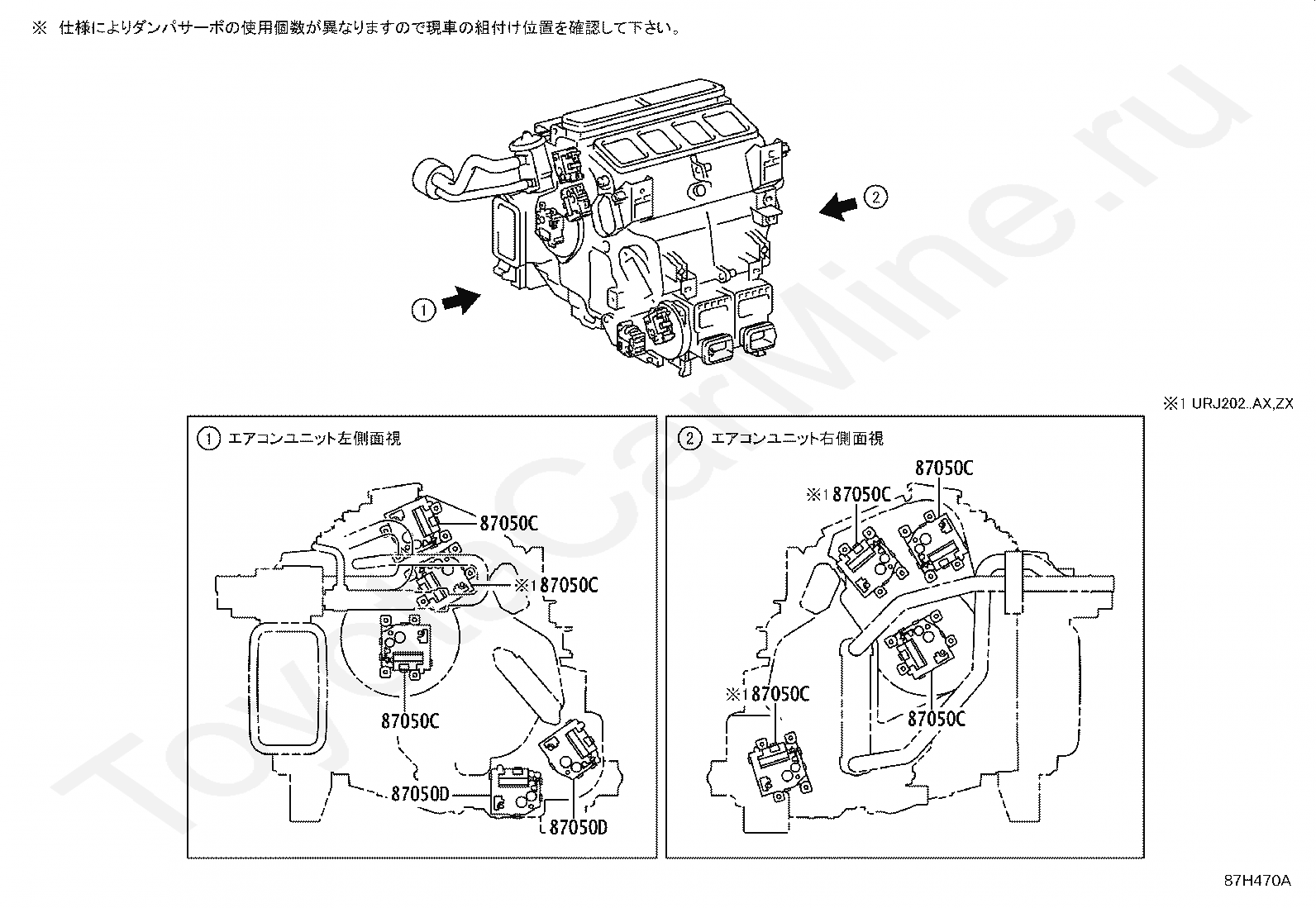 ※ 仕様によりダンパサーボの使用個数が異なりますので現車の組付け位置を確認して下さい。

②

①

※1 URJ202..AX,ZX

① エアコンユニット左側面視

87050C

※1 87050C

87050C

87050D

87050D

② エアコンユニット右側面視

87050C

※1 87050C

※1 87050C

87050C

87H470A

ToyotaCarMine.ru