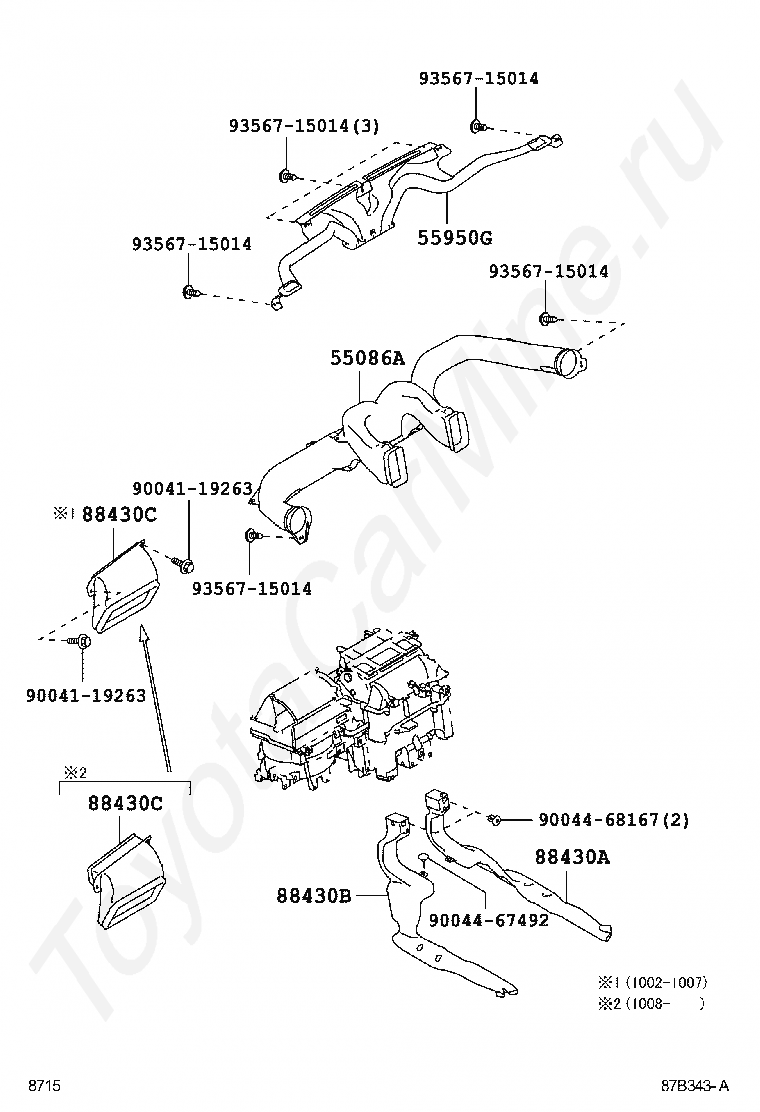 93567-15014

93567-15014(3)

55950G

93567-15014

93567-15014

55086A

90041-19263

※1 88430C

93567-15014

90041-19263

※2

88430C

90044-68167(2)

88430A

88430B

90044-67492

※1 (1002-1007)
※2 (1008- )

ToyotaCarMine.ru

8715

87B343-A