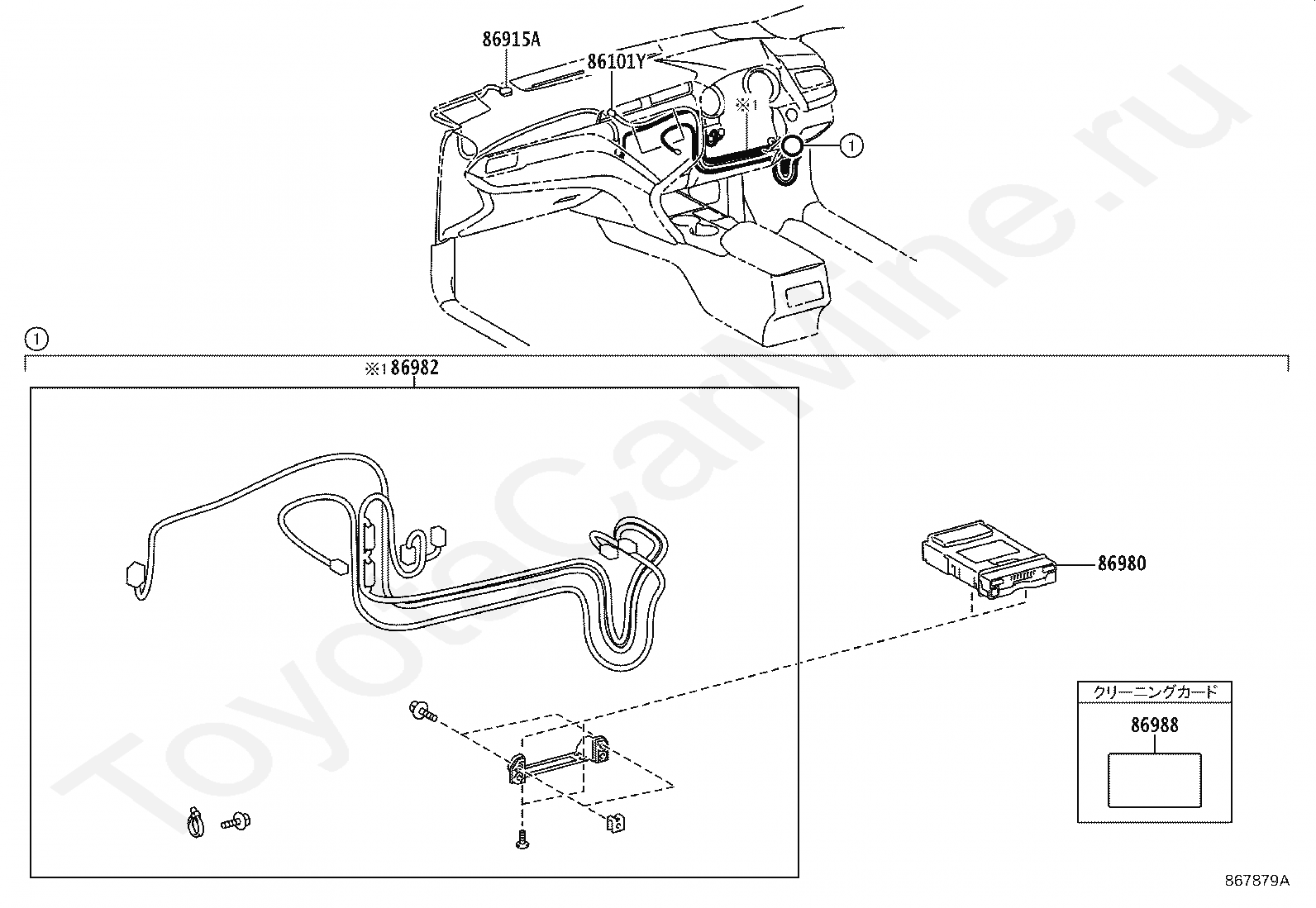 86915A

86101Y

※1

①

①

※1 86982

86980

クリーニングカード

86988

867879A

ToyotaCarMine.ru