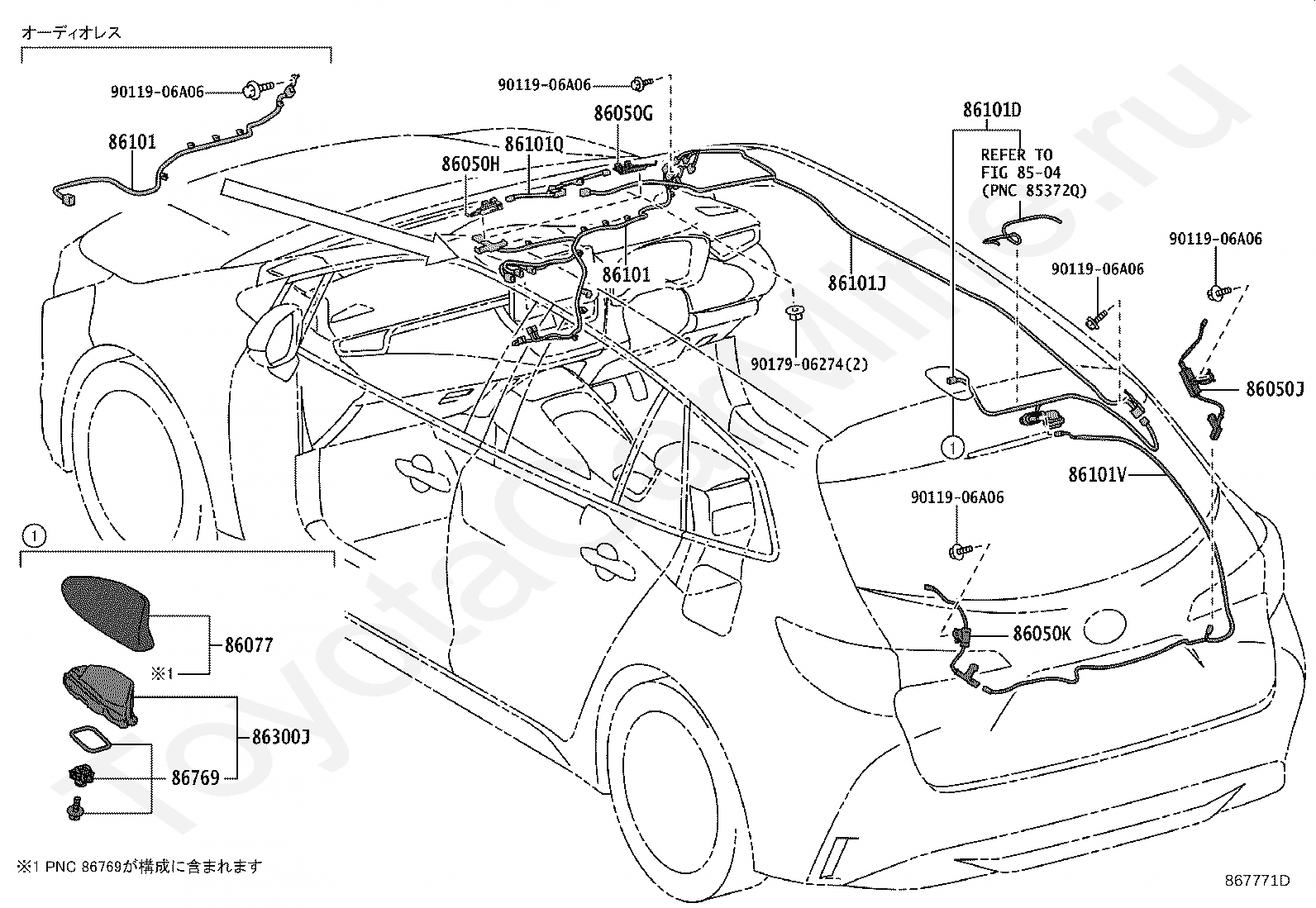 オーディオレス

90119-06A06

86101

90119-06A06

86050G

86101Q

86050H

86101

86101D

REFER TO
FIG 85-04
(PNC 85372Q)

86101J

90119-06A06

90119-06A06

90179-06274(2)

86050J

①

86101V

90119-06A06

86050K

①

86077

※1

86300J

86769

※1 PNC 86769が構成に含まれます

867771D

ToyotaCarMine.ru