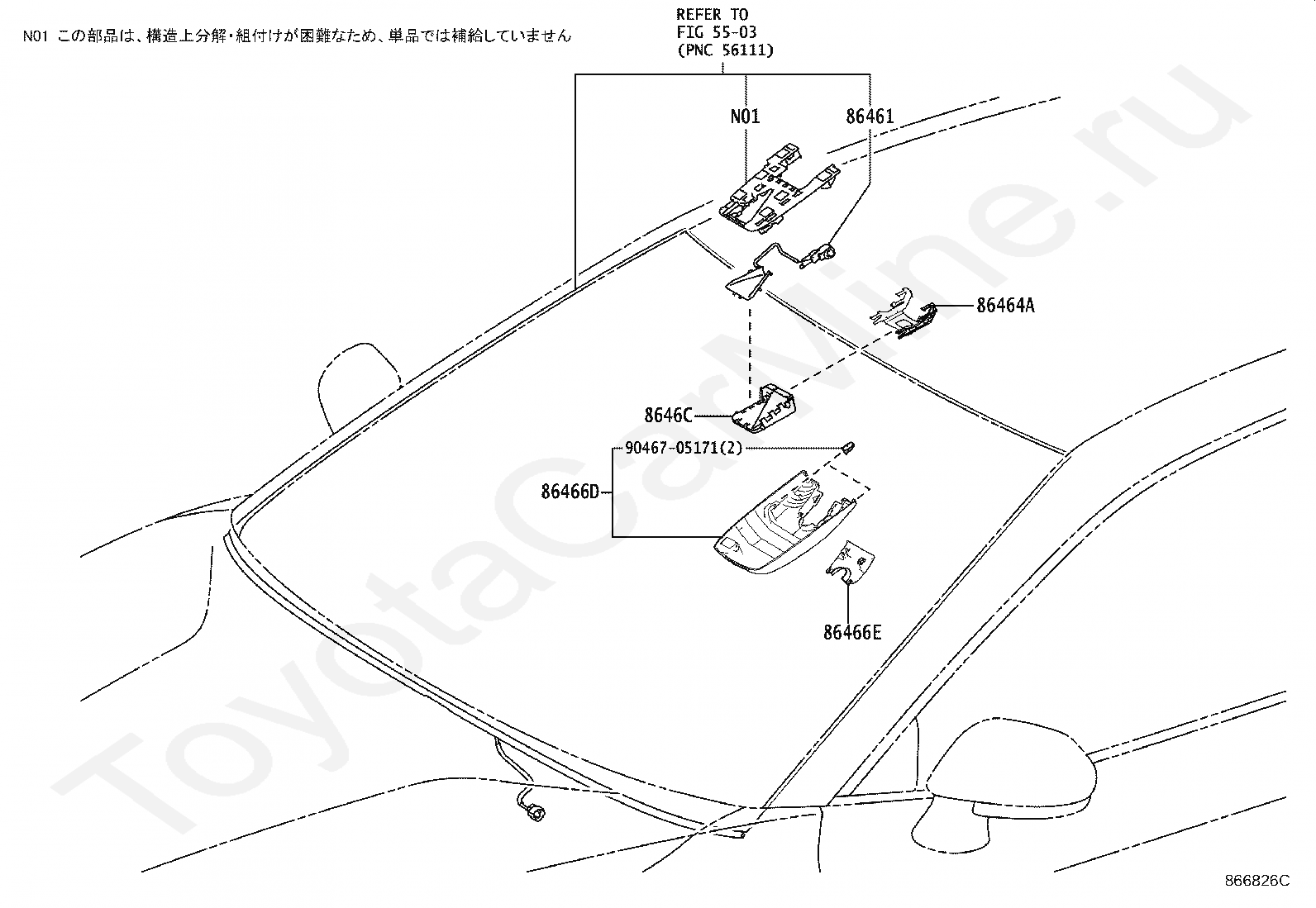 N01 この部品は、構造上分解・組付けが困難なため、単品では補給していません

REFER TO
FIG 55-03
(PNC 56111)

N01

86461

86464A

8646C

90467-05171(2)

86466D

86466E

ToyotaCarMine.ru

866826C