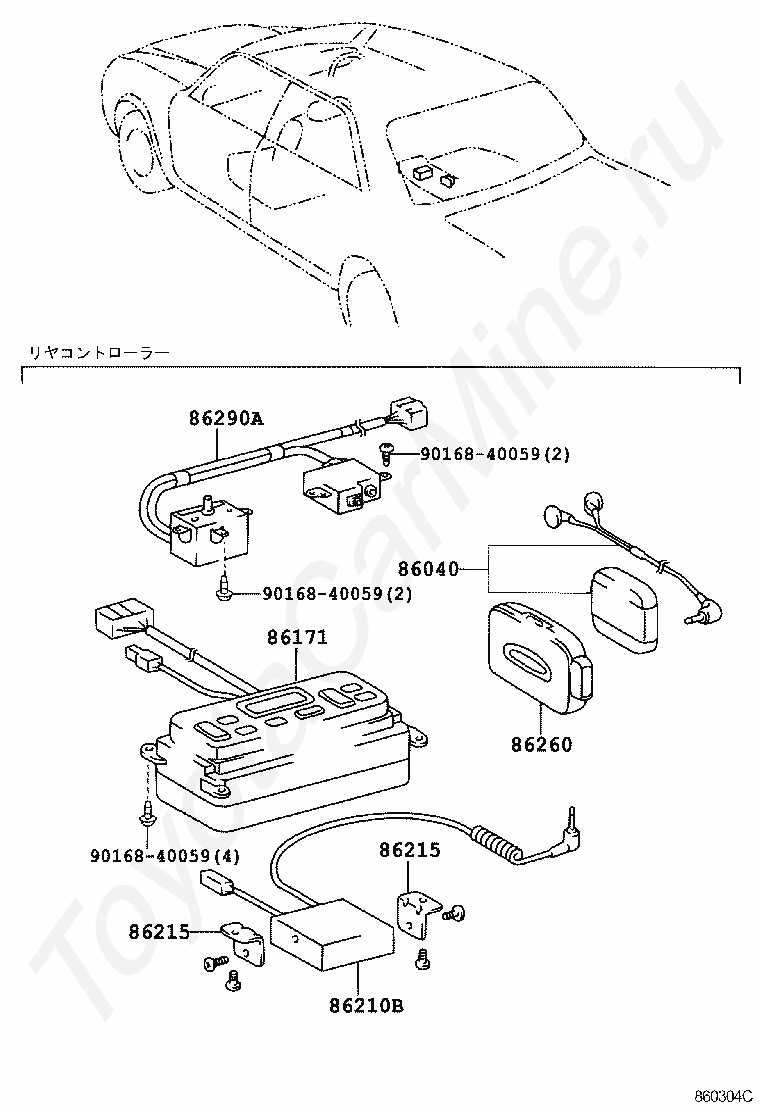 ToyotaCarMine.ru

リヤコントローラー

86290A

90168-40059(2)

90168-40059(2)

86040

86171

86260

90168-40059(4)

86215

86215

86210B

860304C