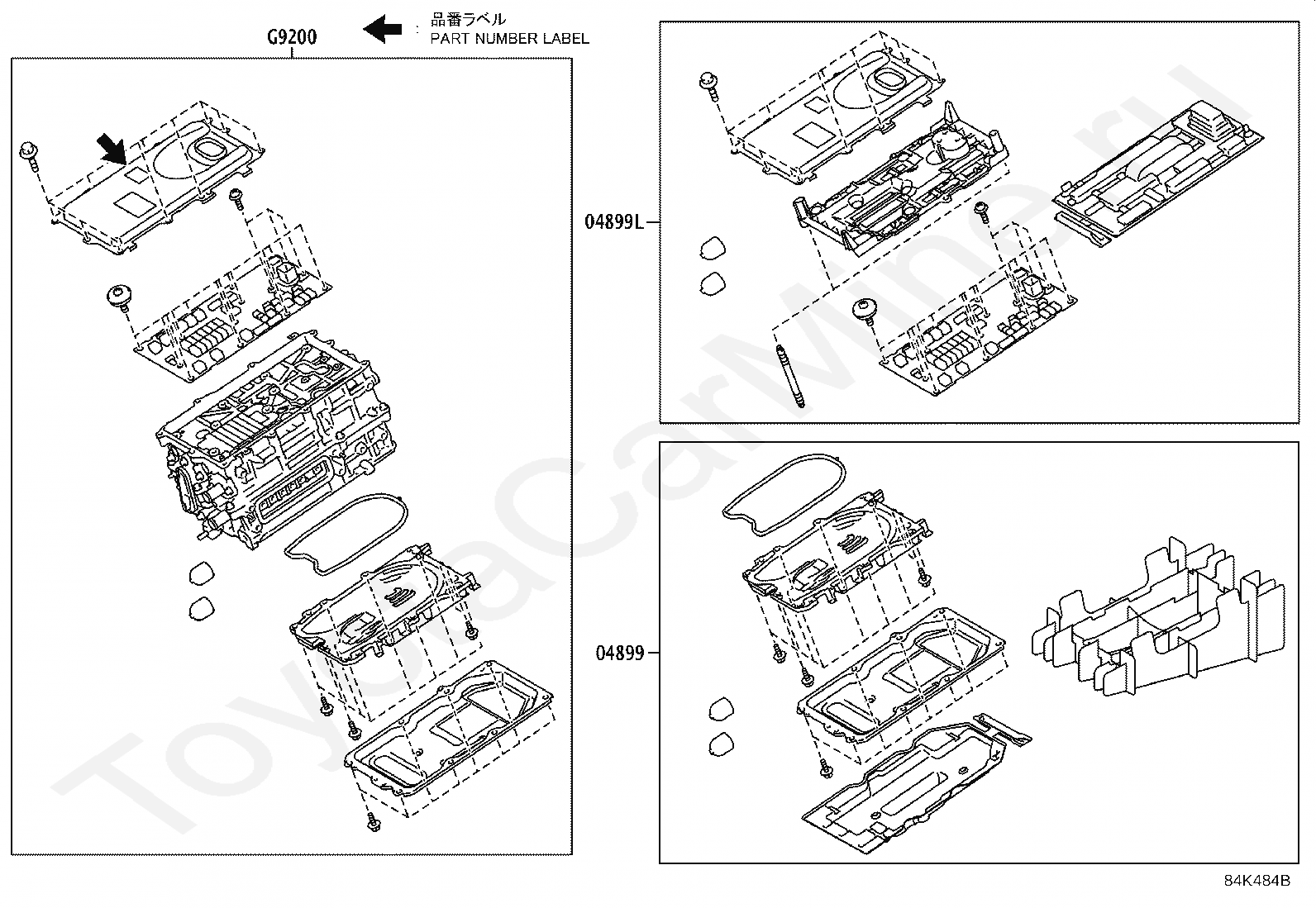 G9200

品番ラベル
PART NUMBER LABEL

04899L

04899

ToyotaCarMine.ru

84K484B