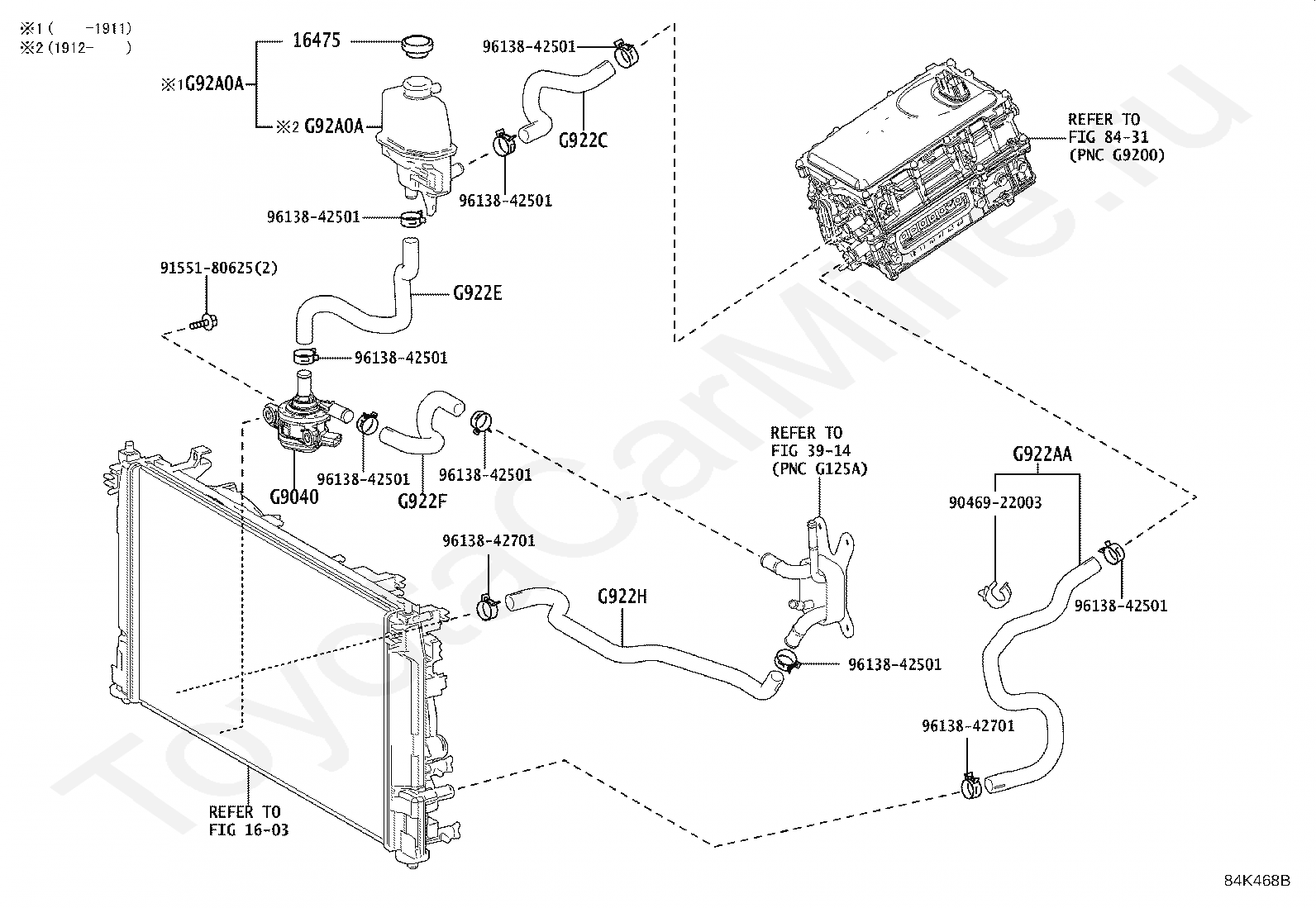 ※1 ( -1911)
※2 (1912- )

16475
※1 G92A0A
※2 G92A0A
96138-42501
G922C
96138-42501
96138-42501
REFER TO
FIG 84-31
(PNC G9200)
91551-80625(2)
G922E
96138-42501
96138-42501
96138-42501
G9040
G922F
REFER TO
FIG 39-14
(PNC G125A)
G922AA
90469-22003
96138-42701
G922H
96138-42501
96138-42501
96138-42701
REFER TO
FIG 16-03
ToyotaCarMine.ru
84K468B