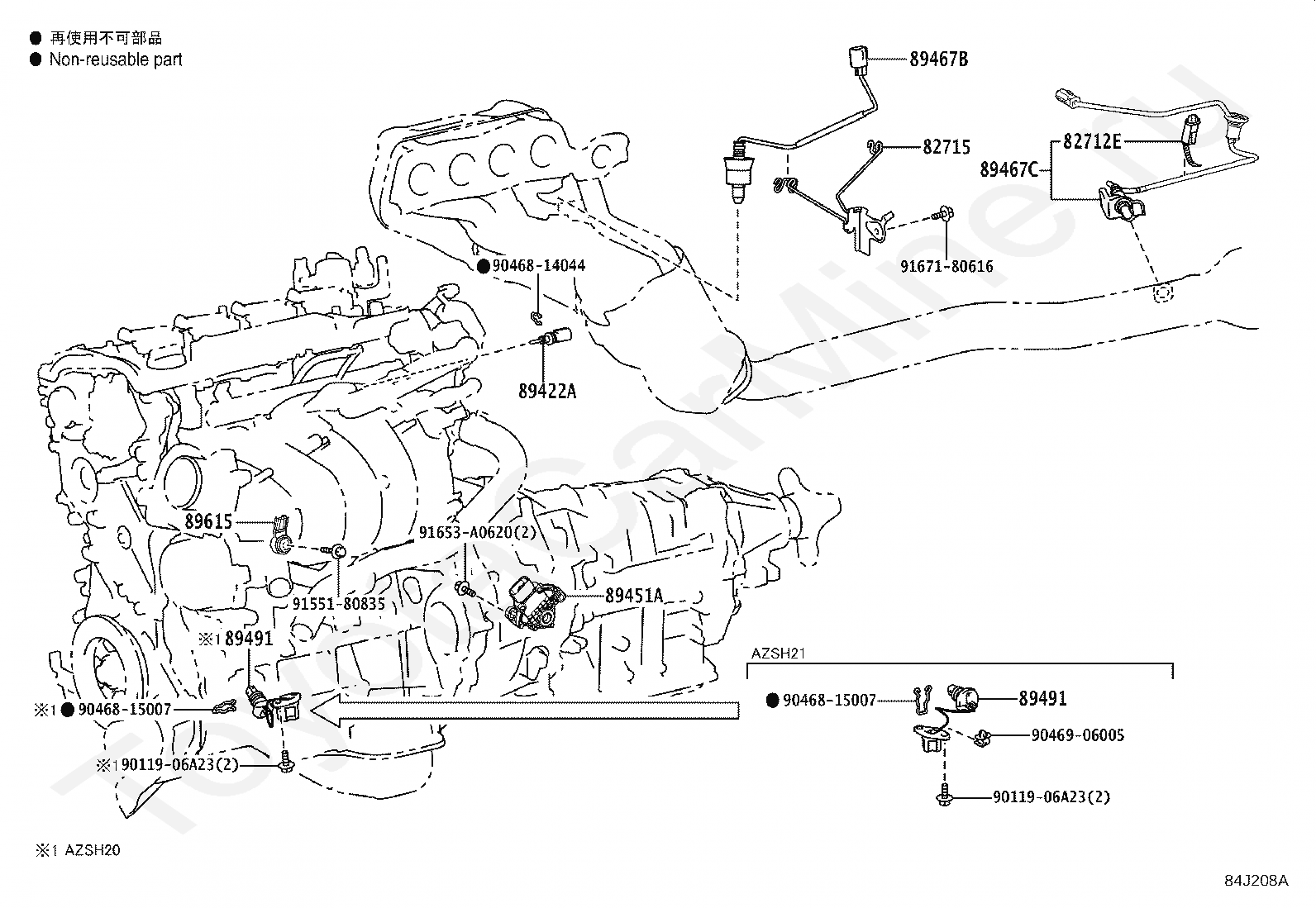 ● 再使用不可部品
● Non-reusable part

89467B
82715
82712E
89467C
91671-80616
● 90468-14044
89422A
89615
91653-A0620(2)
91551-80835
89451A
※1 89491
※1 ● 90468-15007
※1 90119-06A23(2)

AZSH21
● 90468-15007
89491
90469-06005
90119-06A23(2)

※1 AZSH20

84J208A

ToyotaCarMine.ru