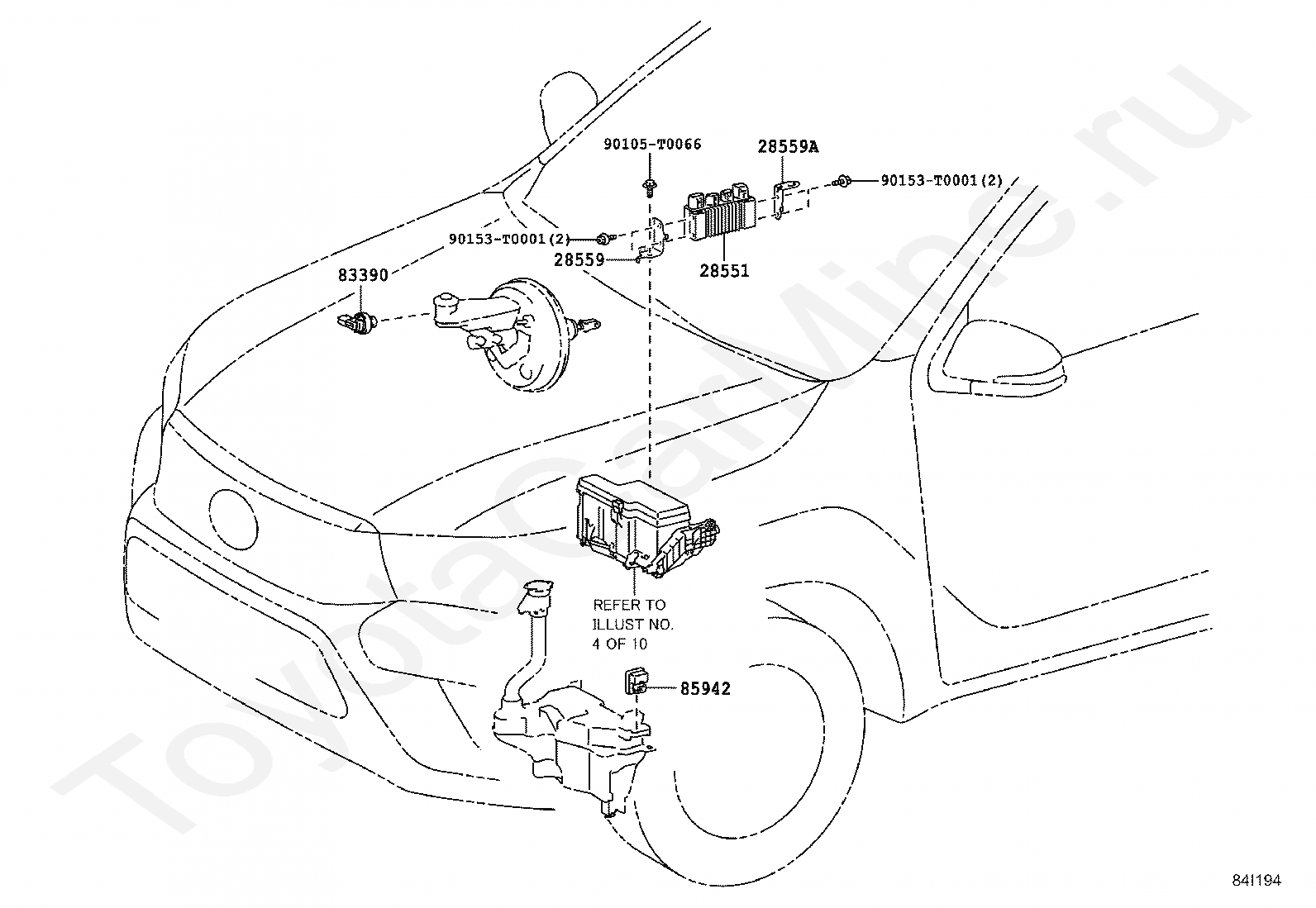 90105-T0066

28559A

90153-T0001(2)

90153-T0001(2)

28559

28551

83390

REFER TO
ILLUST NO.
4 OF 10

85942

ToyotaCarMine.ru

84I194