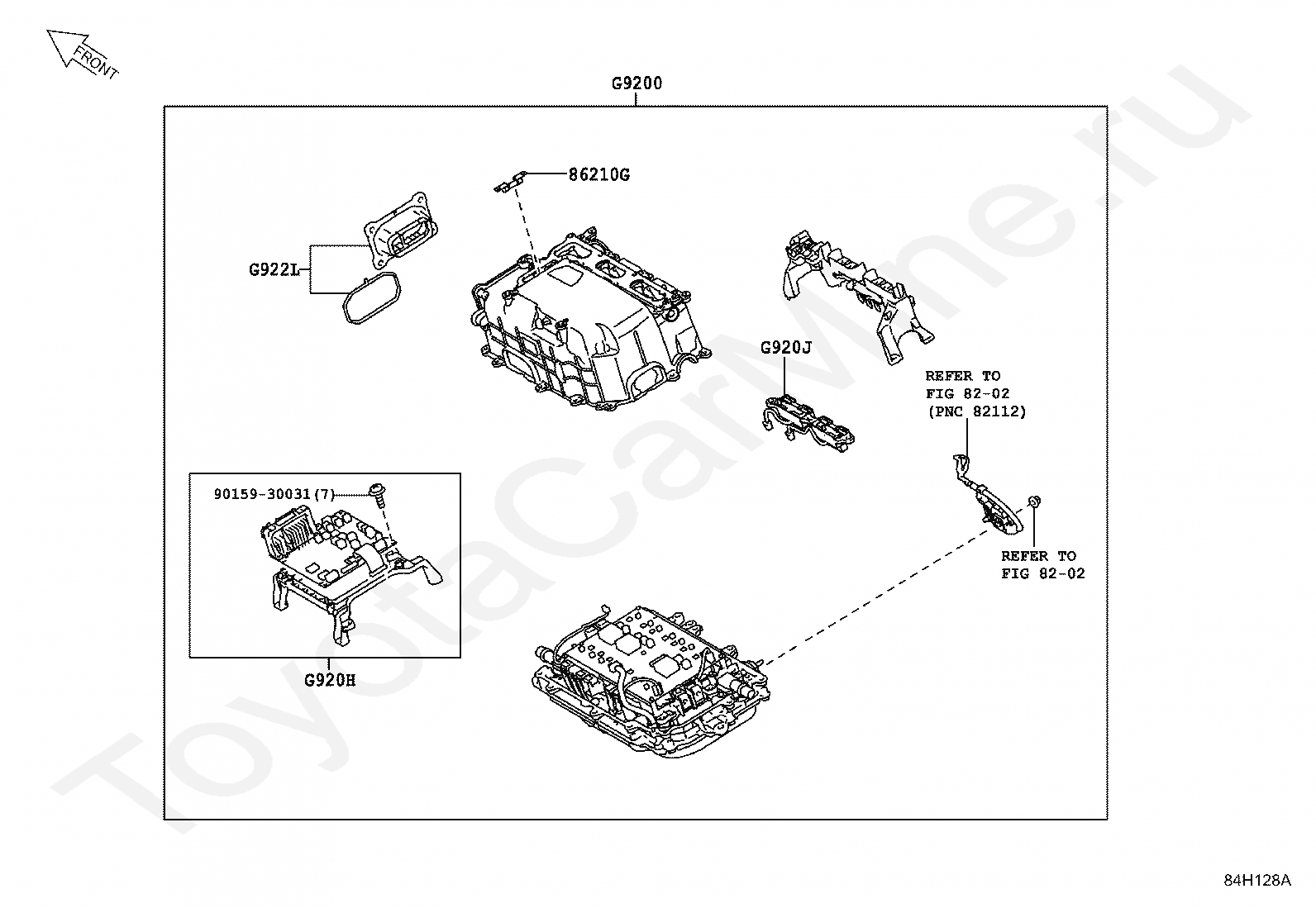 FRONT

G9200

86210G

G922L

G920J

REFER TO
FIG 82-02
(PNC 82112)

90159-30031(7)

REFER TO
FIG 82-02

G920H

ToyotaCarMine.ru

84H128A