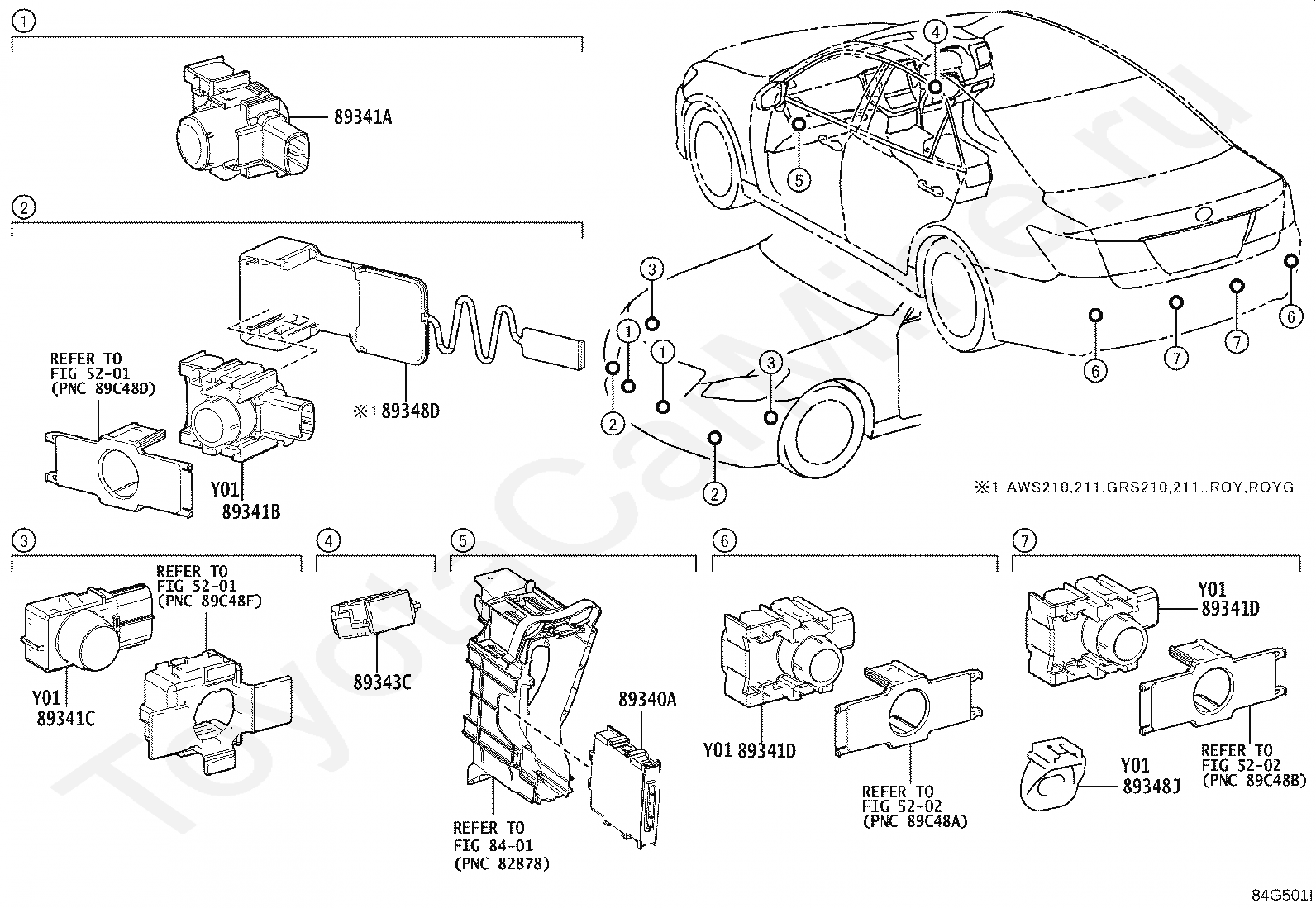 1
89341A

2
REFER TO
FIG 52-01
(PNC 89C48D)
※1 89348D
Y01
89341B

4
5
3
1
1
3
2
2
6
7
7
6

※1 AWS210,211,GRS210,211..ROY,ROYG

3
REFER TO
FIG 52-01
(PNC 89C48F)
Y01
89341C

4
89343C

5
89340A
REFER TO
FIG 84-01
(PNC 82878)

6
Y01 89341D
REFER TO
FIG 52-02
(PNC 89C48A)

7
Y01
89341D
Y01
89348J
REFER TO
FIG 52-02
(PNC 89C48B)

ToyotaCarMine.ru

84G501I