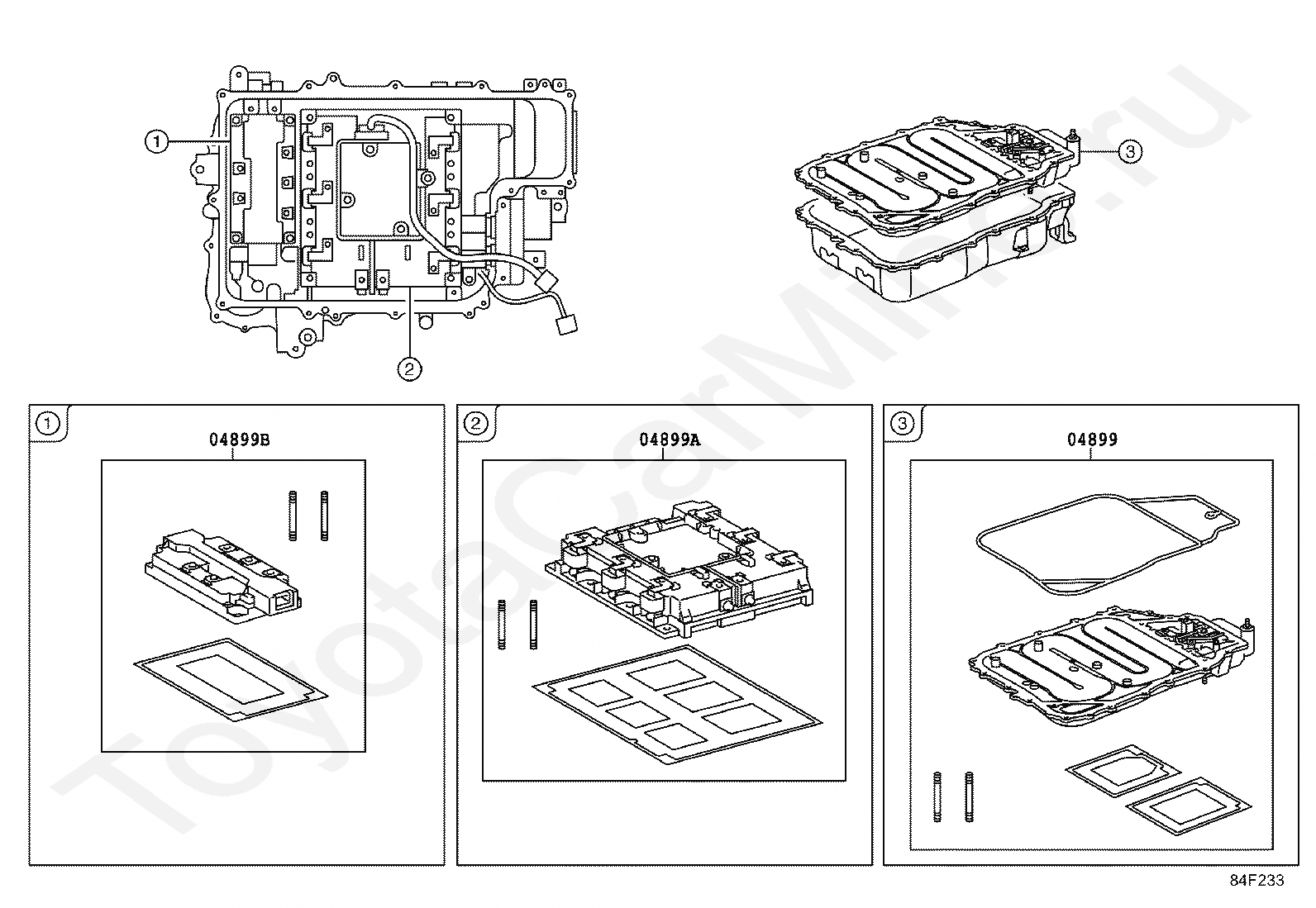 1
2
3
ToyotaCarMiner.ru
1
04899B
2
04899A
3
04899
84F233