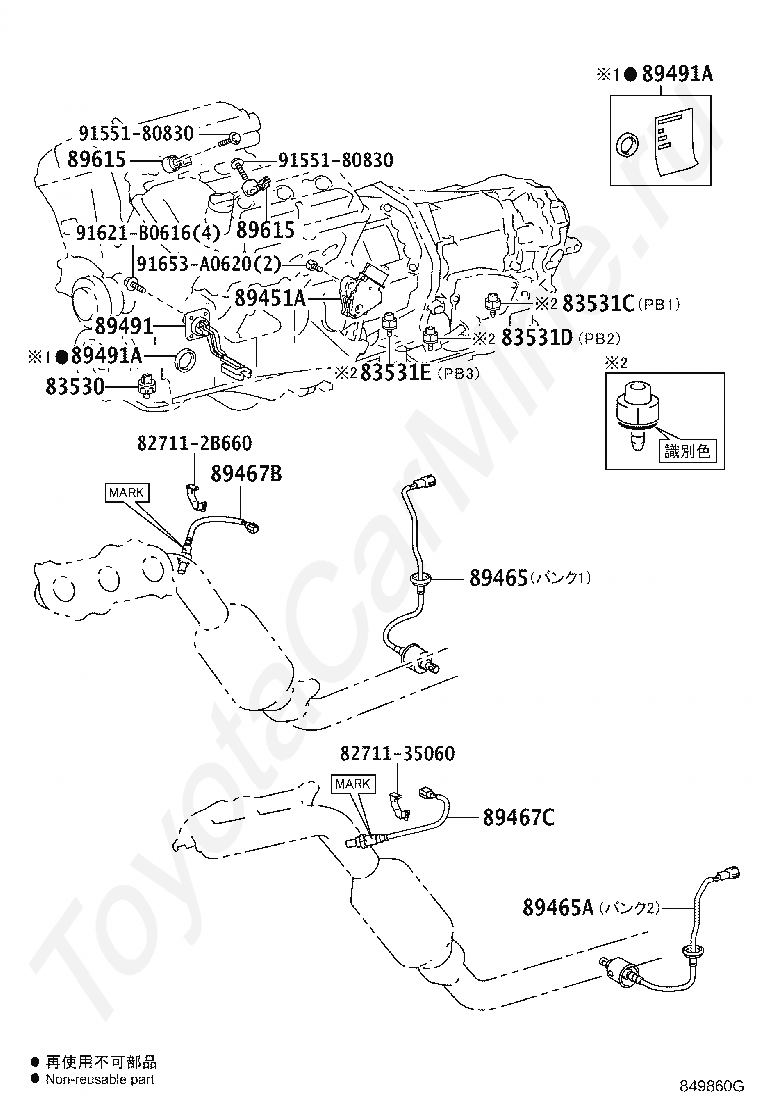 ※1●89491A

91551-80830
89615
91551-80830
89615
91621-B0616(4)
91653-A0620(2)
89451A
※2 83531C (PB1)
89491
※2 83531D (PB2)
※1●89491A
※2 83531E (PB3)
83530

※2
識別色

82711-2B660
89467B
MARK
89465 (バンク1)

82711-35060
MARK
89467C

89465A (バンク2)

ToyotaCarMine.ru

● 再使用不可部品
● Non-reusable part

849860G