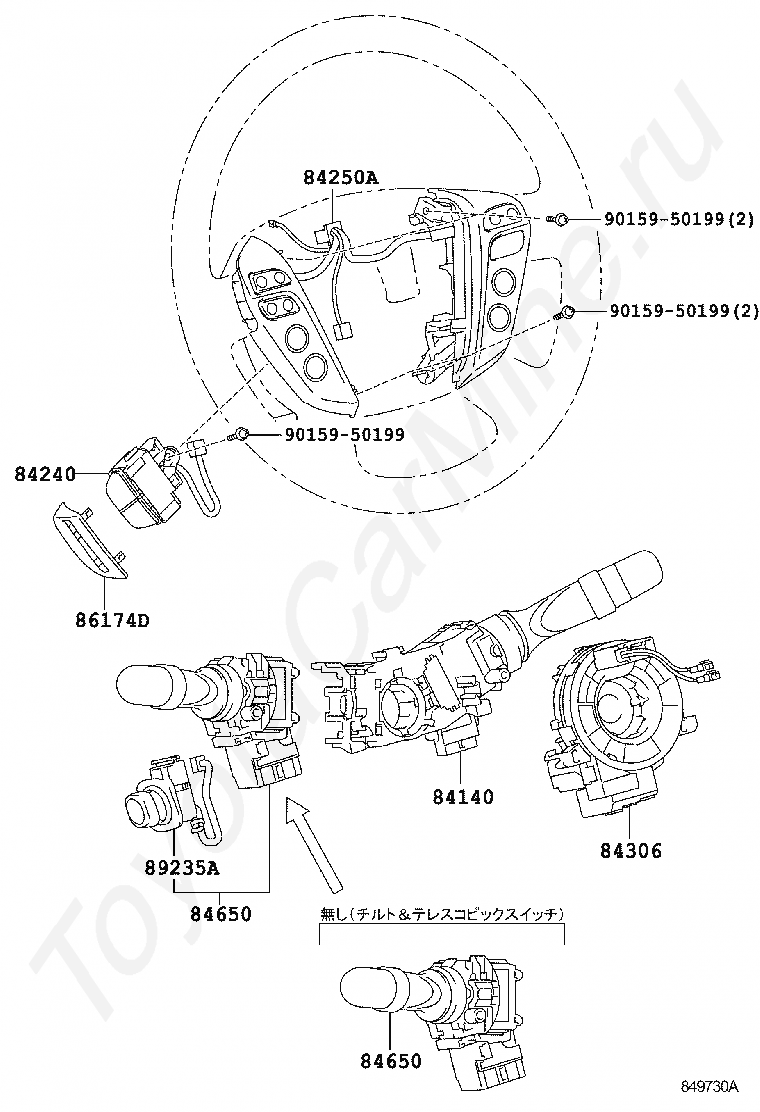 84250A

90159-50199(2)

90159-50199(2)

90159-50199

84240

86174D

84140

84306

89235A

84650

無し(チルト&テレスコピックスイッチ)

84650

849730A

ToyotaCarMine.ru