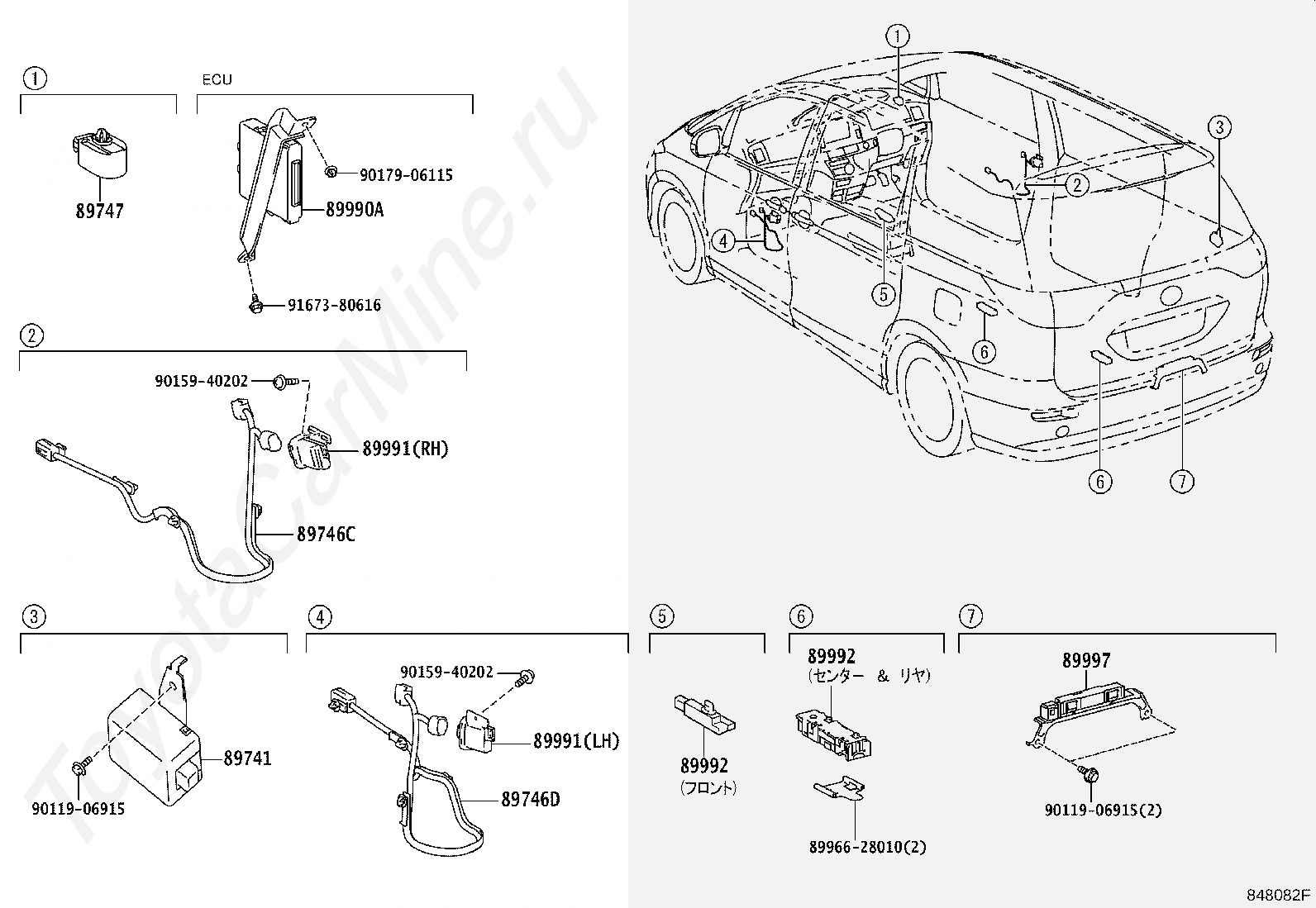 ①
89747

ECU
90179-06115
89990A
91673-80616

②
90159-40202
89991(RH)
89746C

③
89741
90119-06915

④
90159-40202
89991(LH)
89746D

⑤
89992
(フロント)

⑥
89992
(センター & リヤ)
89966-28010(2)

⑦
89997
90119-06915(2)

①
②
③
④
⑤
⑥
⑥
⑦

ToyotaCarMine.ru

848082F