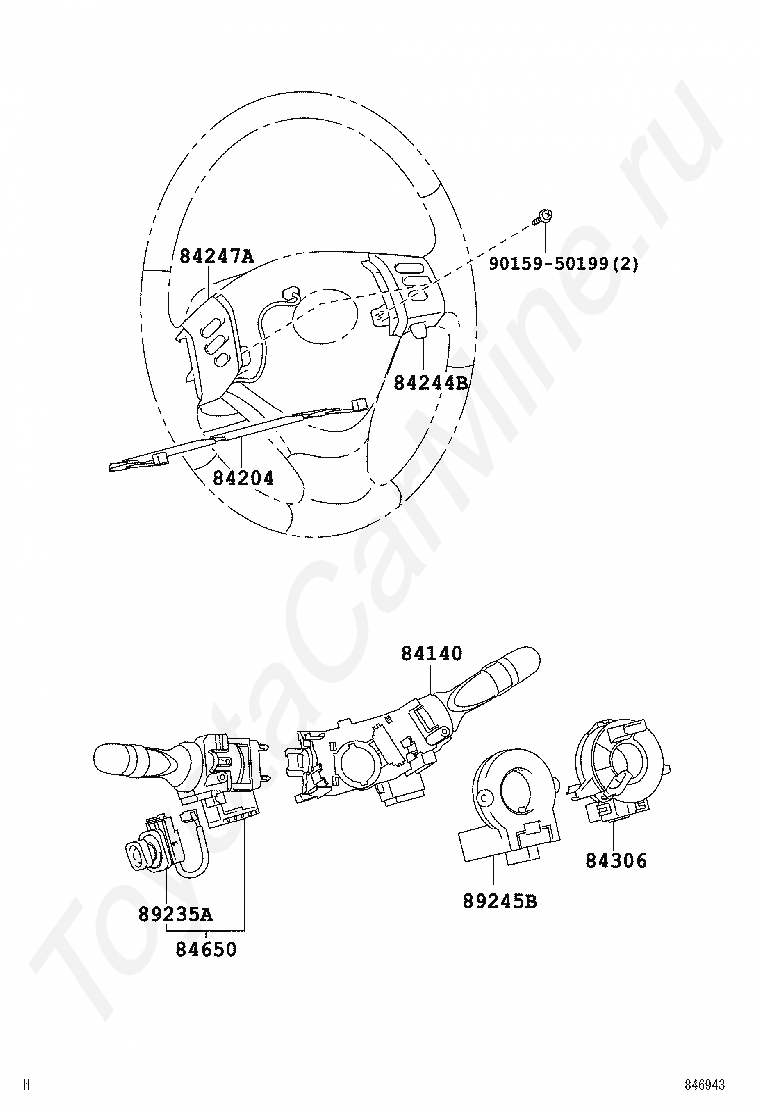 84247A

90159-50199(2)

84244B

84204

84140

84306

89245B

89235A

84650

ToyotaCarMine.ru

H

846943