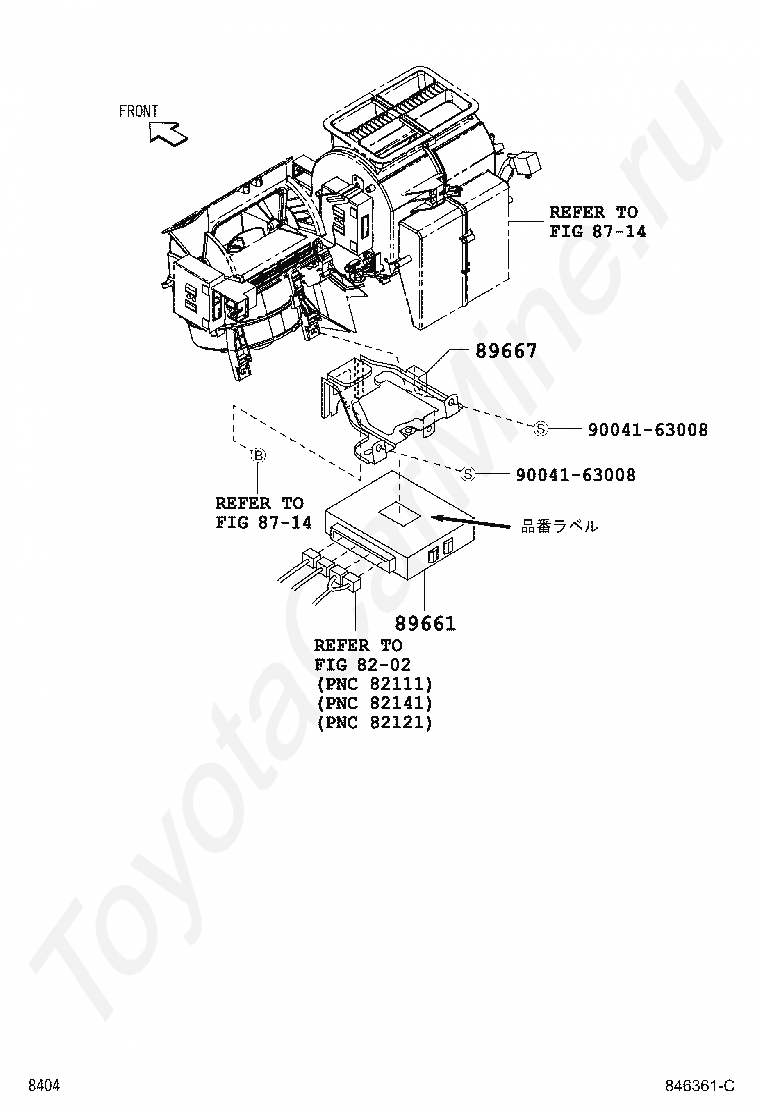 FRONT

REFER TO
FIG 87-14

89667

S 90041-63008

S 90041-63008

B

REFER TO
FIG 87-14

品番ラベル

89661

REFER TO
FIG 82-02
(PNC 82111)
(PNC 82141)
(PNC 82121)

ToyotaCarMine.ru

8404

846361-C