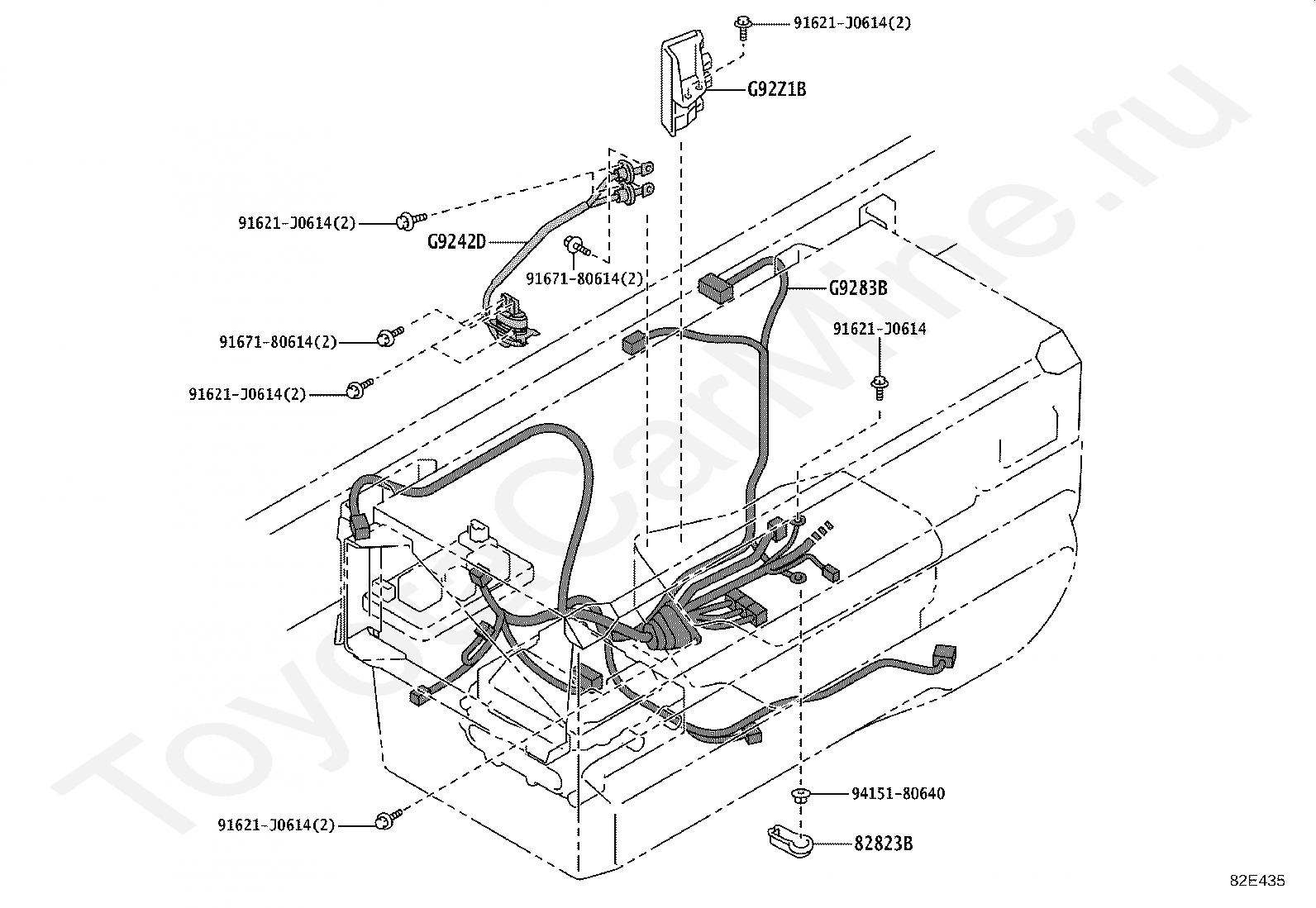 91621-J0614(2)
G92Z1B
91621-J0614(2)
G9242D
91671-80614(2)
G9283B
91671-80614(2)
91621-J0614
91621-J0614(2)
91621-J0614(2)
94151-80640
82823B
82E435
ToyotaCarMine.ru