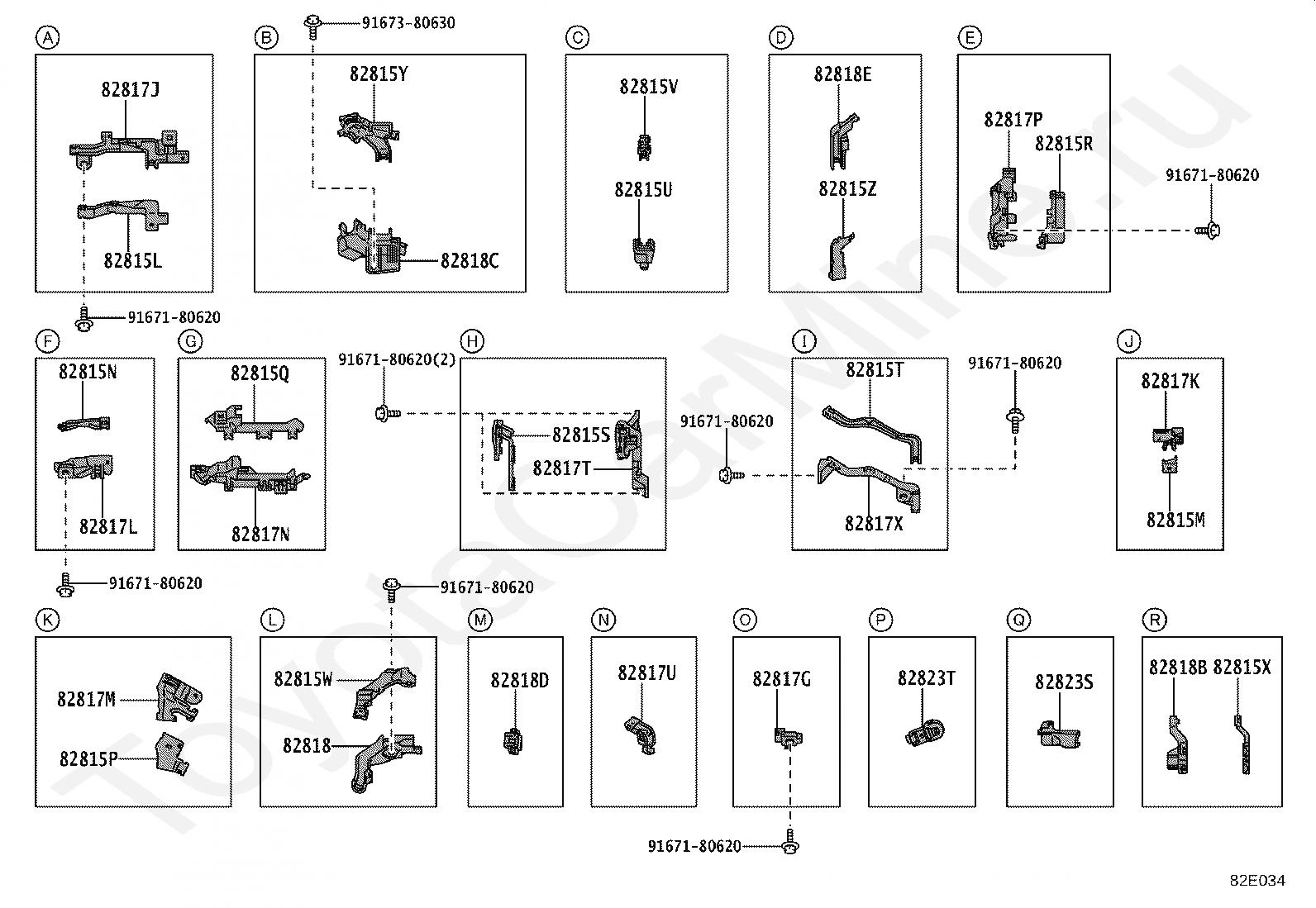 A
82817J
82815L
91671-80620

B
91673-80630
82815Y
82818C

C
82815V
82815U

D
82818E
82815Z

E
82817P
82815R
91671-80620

F
82815N
82817L
91671-80620

G
82815Q
82817N

91671-80620(2)

H
82815S
82817T

91671-80620

I
82815T
82817X
91671-80620

J
82817K
82815M

K
82817M
82815P

L
91671-80620
82815W
82818

M
82818D

N
82817U

O
82817G
91671-80620

P
82823T

Q
82823S

R
82818B
82815X

ToyotaCarMine.ru

82E034