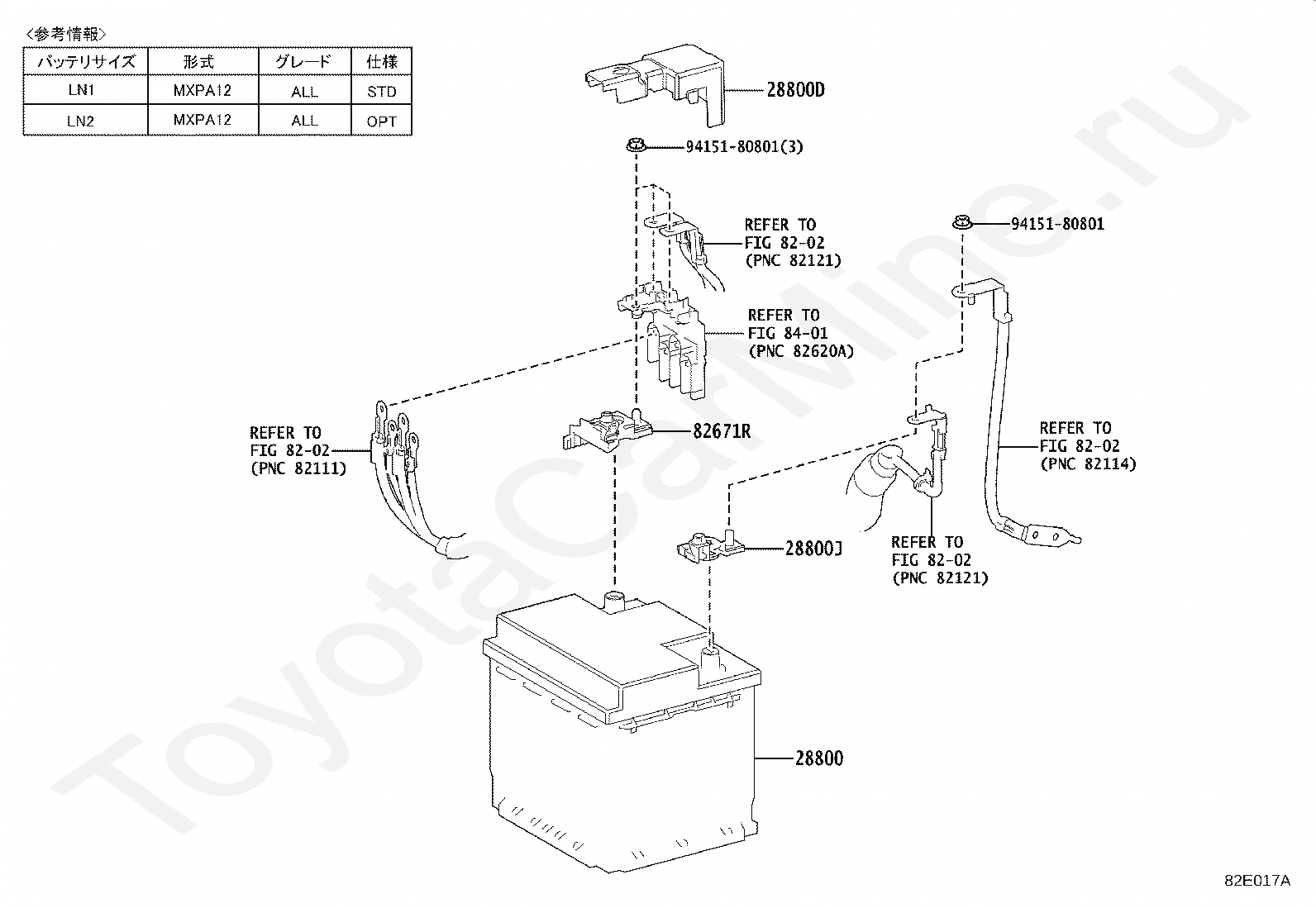 <参考情報>

| バッテリサイズ | 形式 | グレード | 仕様 |
|---|---|---|---|
| LN1 | MXPA12 | ALL | STD |
| LN2 | MXPA12 | ALL | OPT |

28800D

94151-80801(3)

REFER TO FIG 82-02 (PNC 82121)

94151-80801

REFER TO FIG 84-01 (PNC 82620A)

REFER TO FIG 82-02 (PNC 82111)

82671R

REFER TO FIG 82-02 (PNC 82114)

28800J

REFER TO FIG 82-02 (PNC 82121)

28800

ToyotaCarMine.ru

82E017A