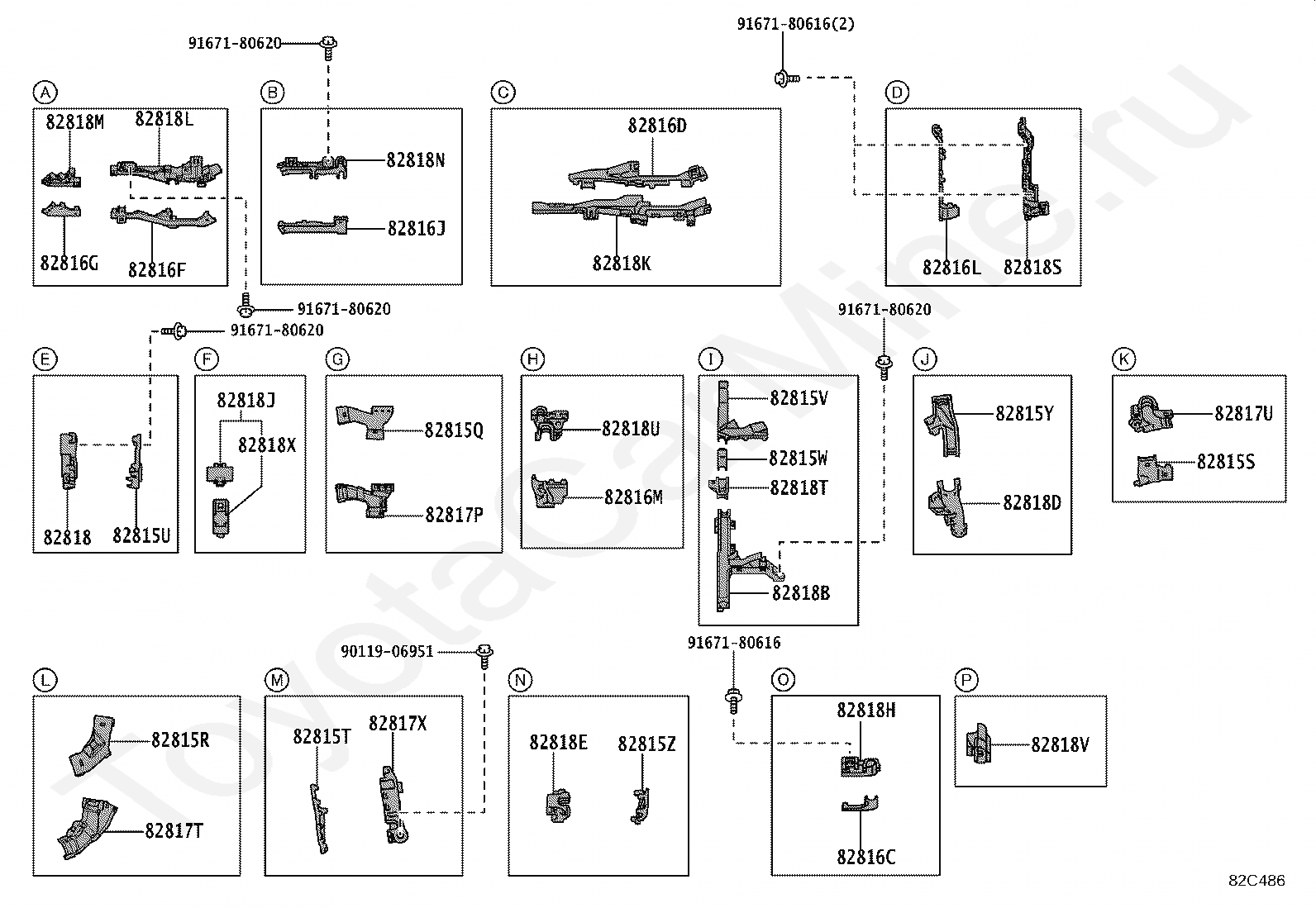 91671-80620
91671-80616(2)

A
82818M
82818L
82816G
82816F

B
82818N
82816J

C
82816D
82818K

D
82816L
82818S

91671-80620
91671-80620
91671-80620

E
82818
82815U

F
82818J
82818X

G
82815Q
82817P

H
82818U
82816M

I
82815V
82815W
82818T
82818B

J
82815Y
82818D

K
82817U
82815S

90119-06951
91671-80616

L
82815R
82817T

M
82815T
82817X

N
82818E
82815Z

O
82818H
82816C

P
82818V

ToyotaCarMine.ru

82C486