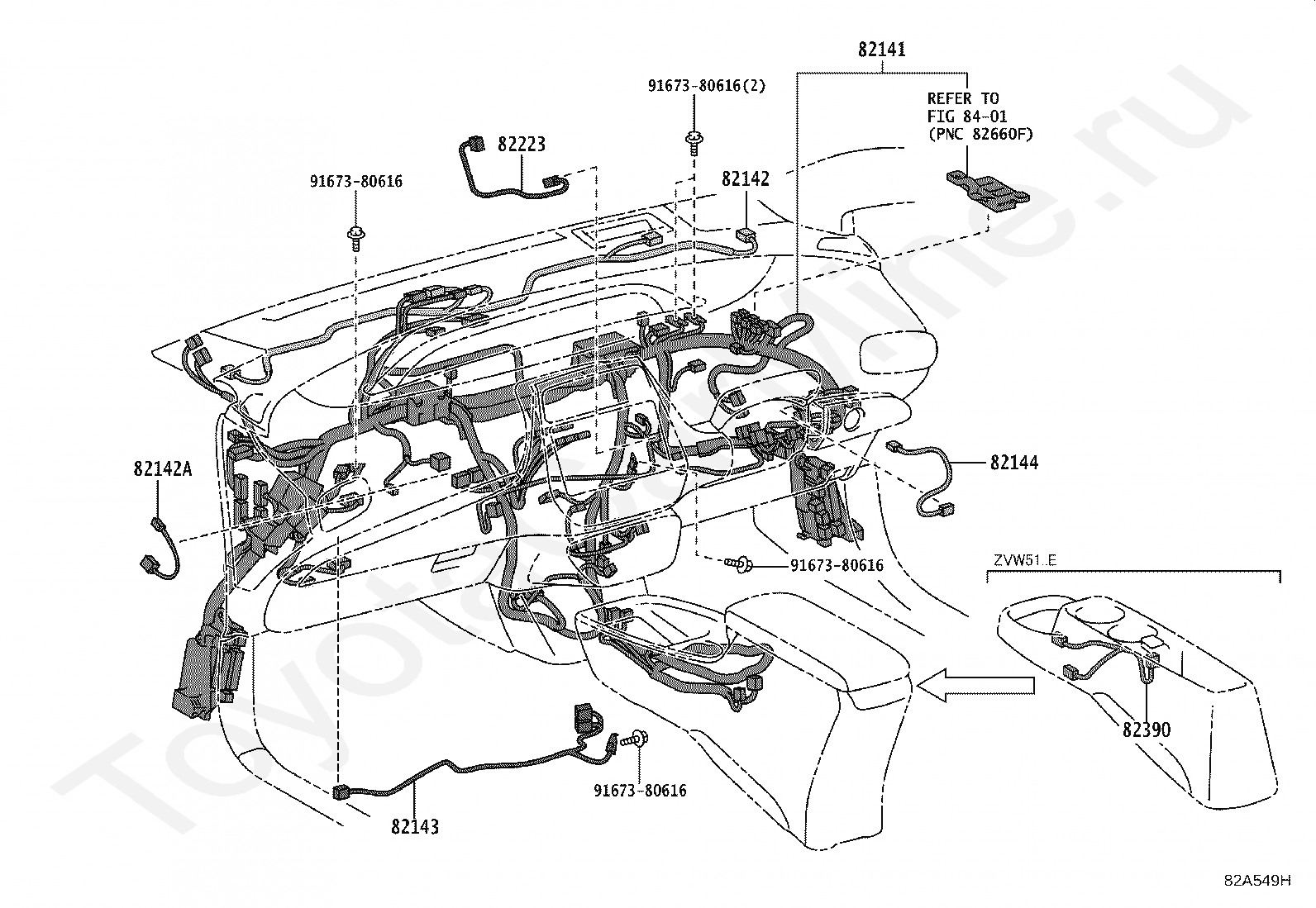 82141

91673-80616(2)

REFER TO
FIG 84-01
(PNC 82660F)

82223

91673-80616

82142

82142A

82144

91673-80616

ZVW51..E

82390

91673-80616

82143

82A549H

ToyotaOnline.ru