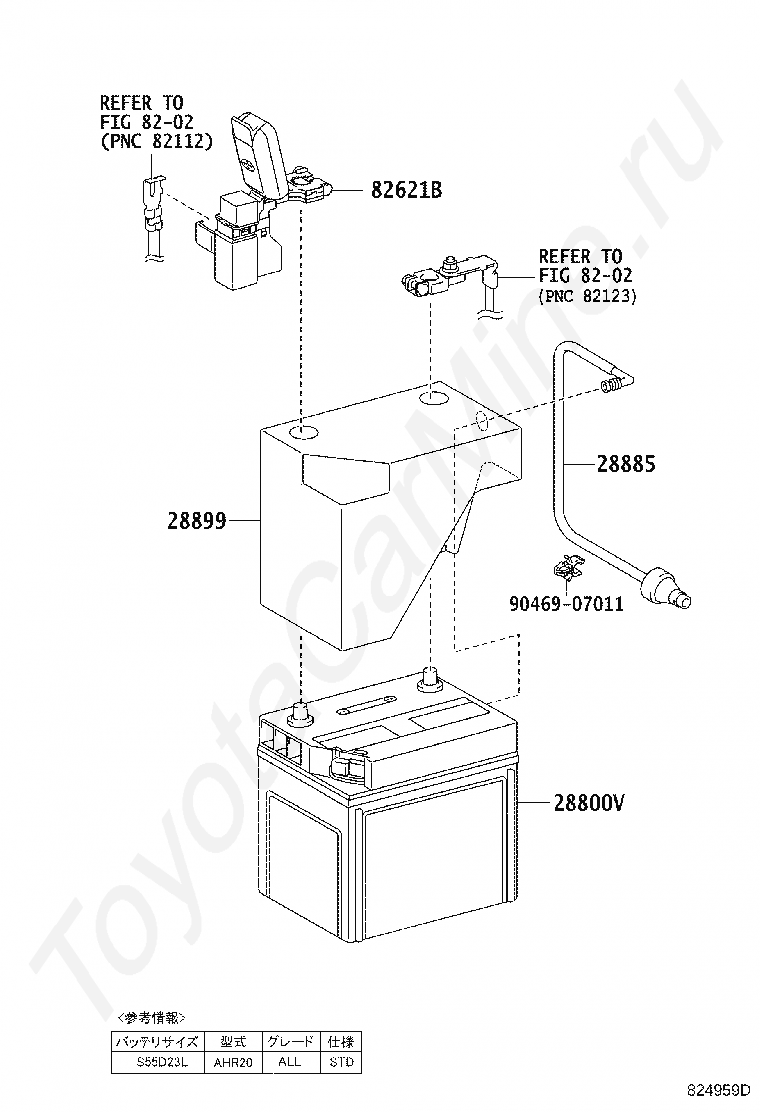 REFER TO FIG 82-02 (PNC 82112)

82621B

REFER TO FIG 82-02 (PNC 82123)

28885

28899

90469-07011

28800V

ToyotaCarMine.ru

<参考情報>

| バッテリサイズ | 型式 | グレード | 仕様 |
|---|---|---|---|
| S55D23L | AHR20 | ALL | STD |

824959D