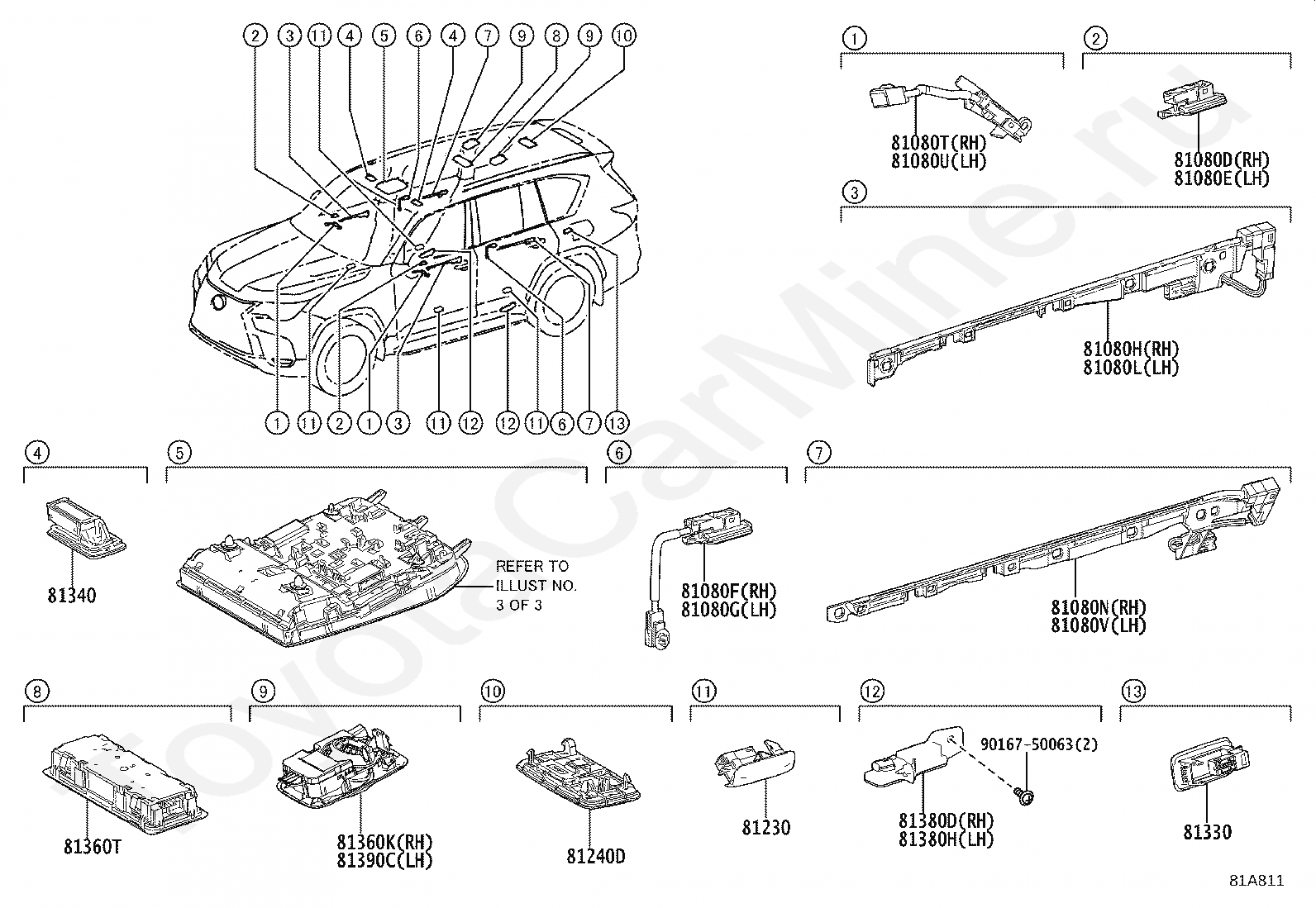 2 3 11 4 5 6 4 7 9 8 9 10

1 11 2 1 3 11 12 12 11 6 7 13

1
81080T(RH)
81080U(LH)

2
81080D(RH)
81080E(LH)

3
81080H(RH)
81080L(LH)

4
81340

5
REFER TO ILLUST NO. 3 OF 3

6
81080F(RH)
81080G(LH)

7
81080N(RH)
81080V(LH)

8
81360T

9
81360K(RH)
81390C(LH)

10
81240D

11
81230

12
90167-50063(2)
81380D(RH)
81380H(LH)

13
81330

81A811

ToyotaCarMine.ru