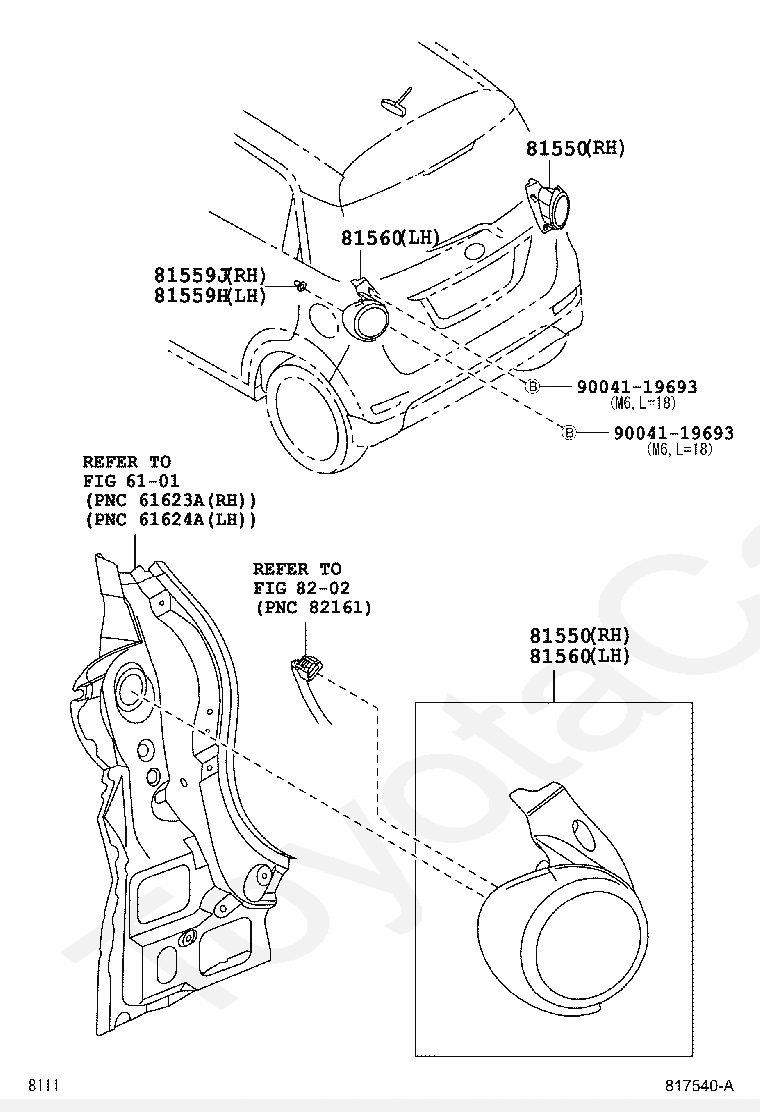 81550(RH)

81560(LH)

81559J(RH)
81559H(LH)

B 90041-19693
(M6, L=18)

B 90041-19693
(M6, L=18)

REFER TO
FIG 61-01
(PNC 61623A(RH))
(PNC 61624A(LH))

REFER TO
FIG 82-02
(PNC 82161)

81550(RH)
81560(LH)

ToyotaC

8111

817540-A