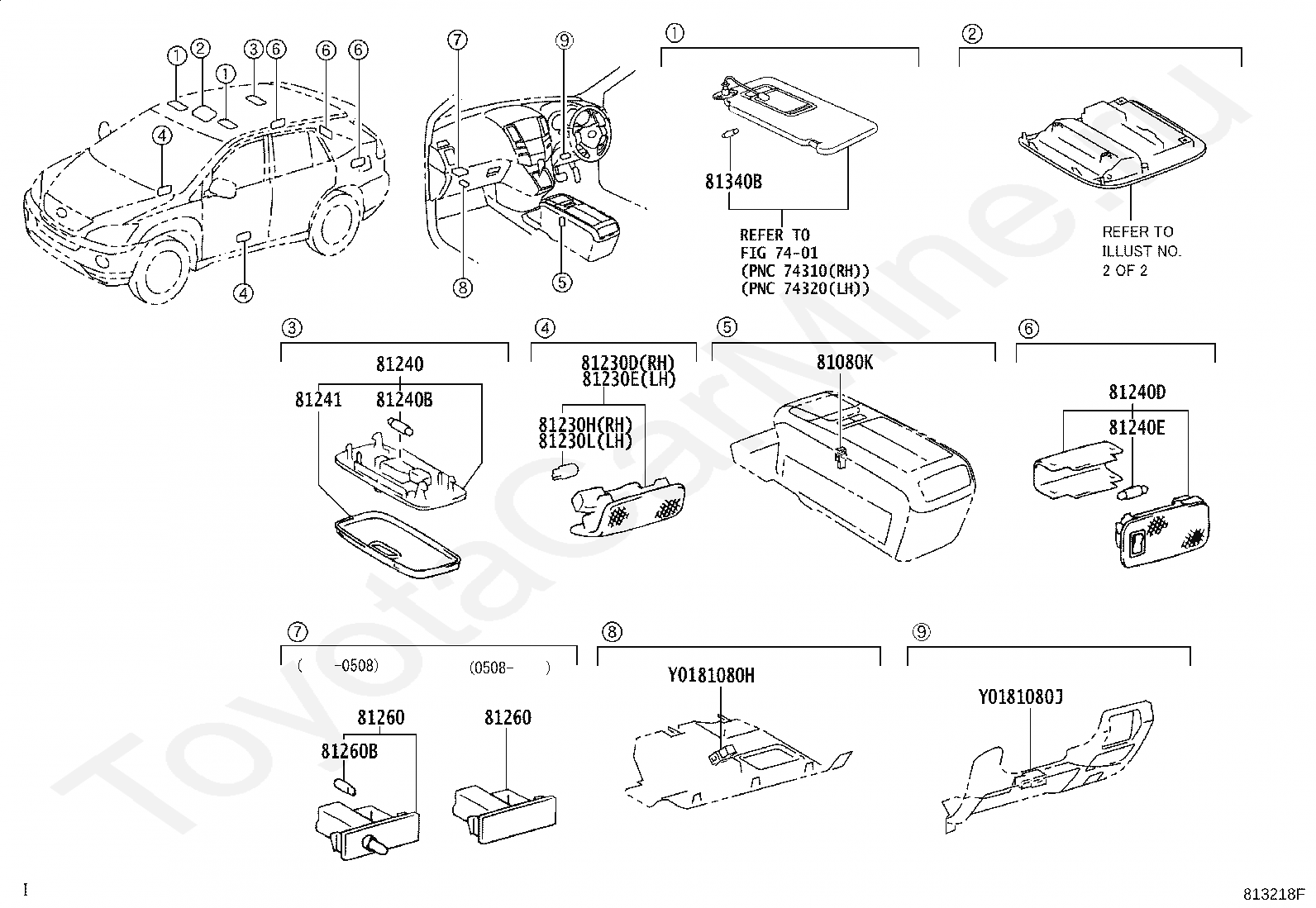 ①
②
①
③
⑥
⑥
⑥
④
④
⑦
⑨
⑧
⑤

①
81340B
REFER TO FIG 74-01 (PNC 74310(RH)) (PNC 74320(LH))

②
REFER TO ILLUST NO. 2 OF 2

③
81240
81241
81240B

④
81230D(RH)
81230E(LH)
81230H(RH)
81230L(LH)

⑤
81080K

⑥
81240D
81240E

⑦
( -0508)
(0508- )
81260
81260B
81260

⑧
Y0181080H

⑨
Y0181080J

ToyotaCarMine.ru

I

813218F