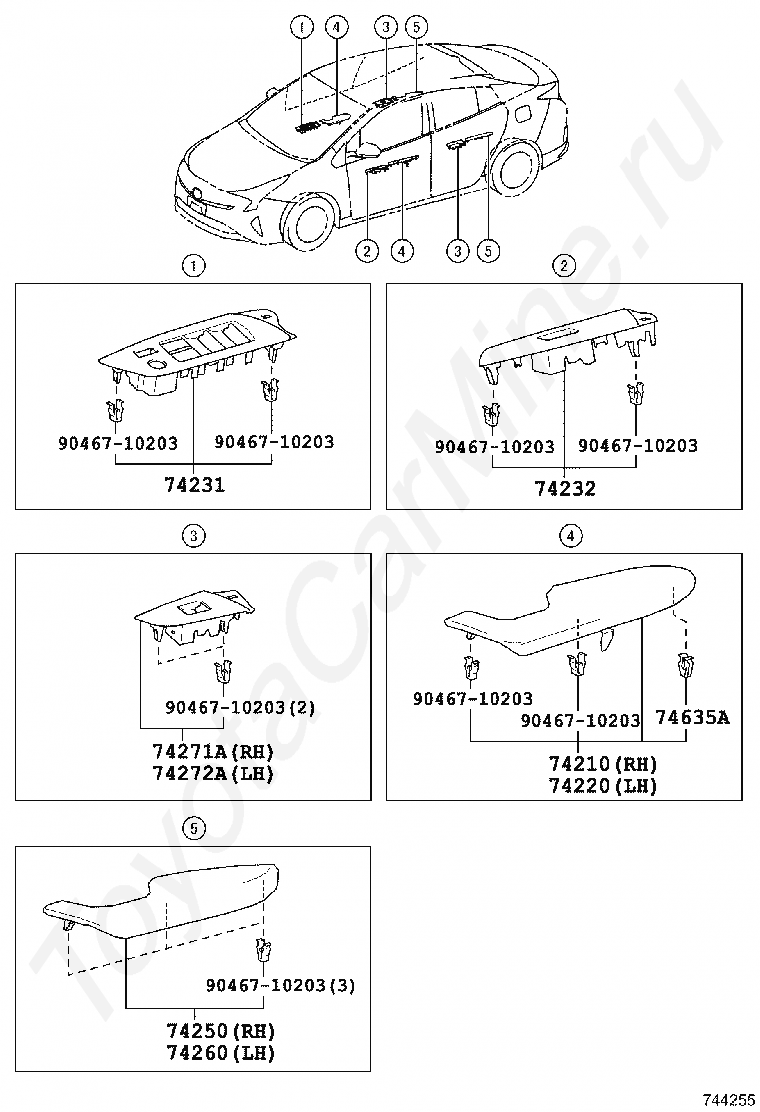 1 4 3 5

2 4 3 5

1

90467-10203 90467-10203

74231

2

90467-10203 90467-10203

74232

3

90467-10203(2)

74271A(RH)
74272A(LH)

4

90467-10203
90467-10203 74635A

74210(RH)
74220(LH)

5

90467-10203(3)

74250(RH)
74260(LH)

ToyotaCarMine.ru

744255