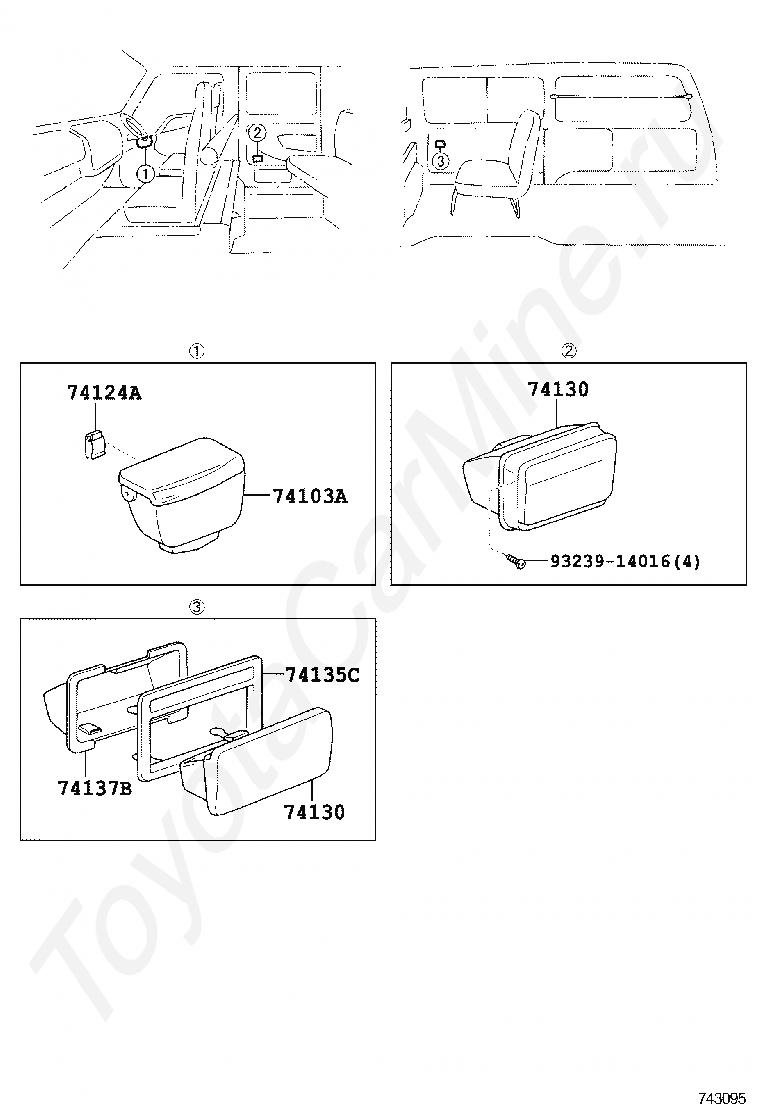 ①
②
③

①
74124A
74103A

②
74130
93239-14016(4)

③
74135C
74137B
74130

ToyotaCarMine.ru

743095