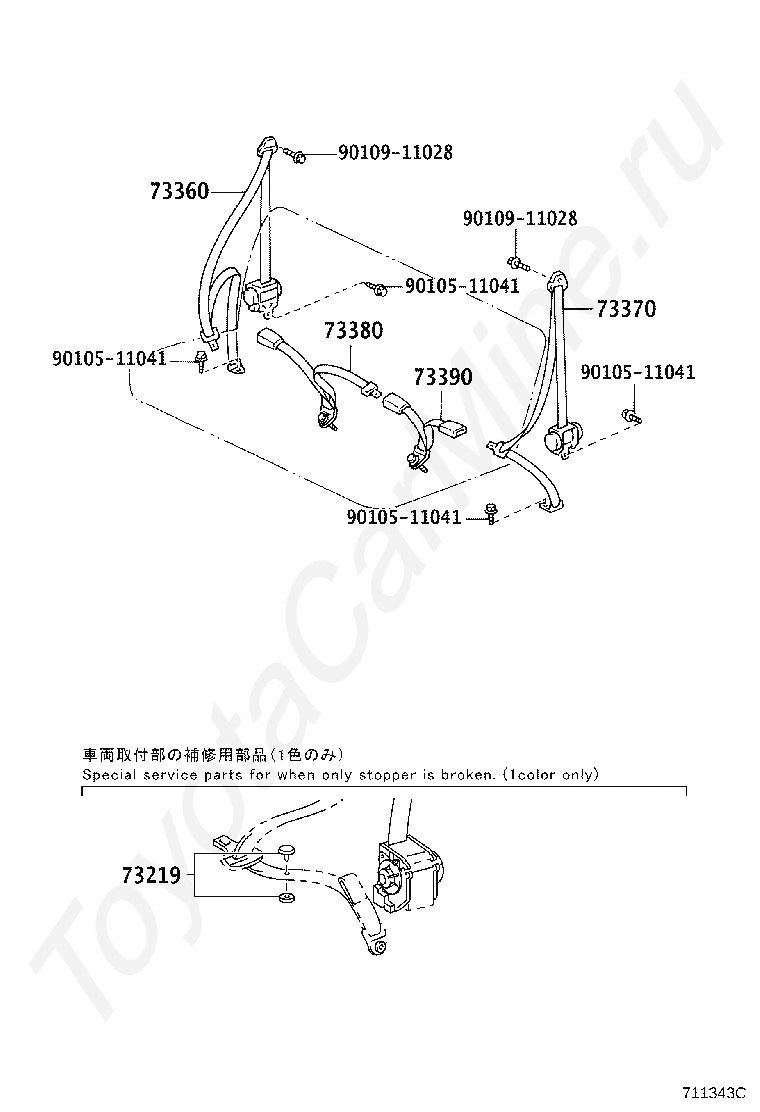 90109-11028
73360
90109-11028
90105-11041
73370
73380
90105-11041
73390
90105-11041
90105-11041

車両取付部の補修用部品(1色のみ)
Special service parts for when only stopper is broken. (1color only)

73219

ToyotaCarMine.ru

711343C