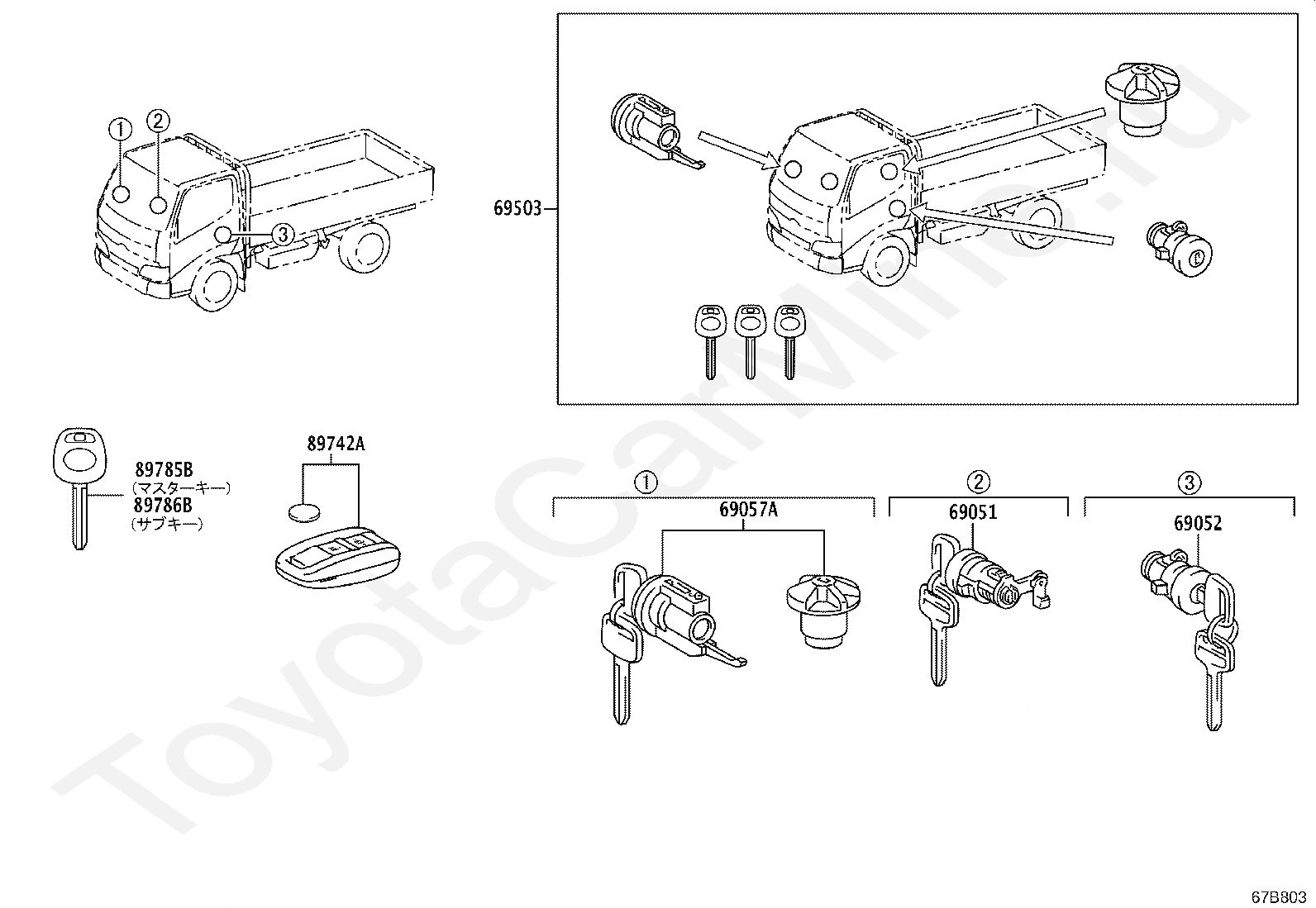 ①
②
③
69503
89785B
(マスターキー)
89786B
(サブキー)
89742A
①
69057A
②
69051
③
69052
ToyotaCarMine.ru
67B803