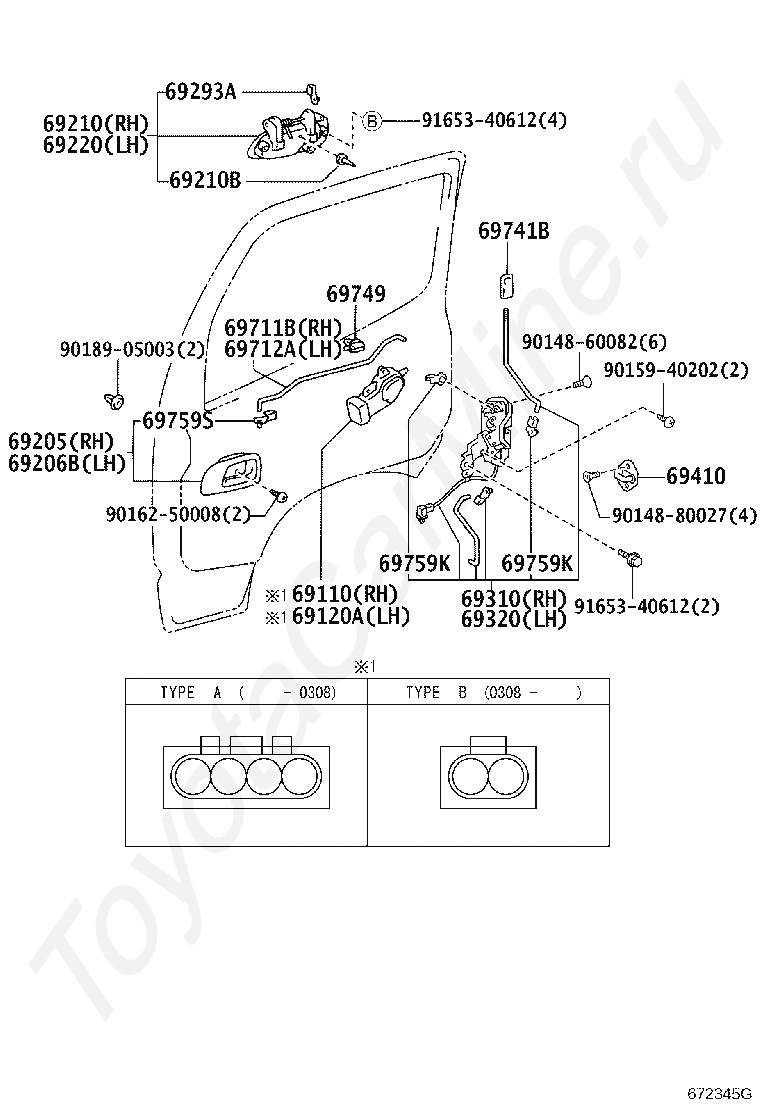 69293A
69210(RH)
69220(LH)
B 91653-40612(4)
69210B
69741B
69749
69711B(RH)
69712A(LH)
90189-05003(2)
90148-60082(6)
90159-40202(2)
69759S
69205(RH)
69206B(LH)
69410
90162-50008(2)
90148-80027(4)
69759K
69759K
※1 69110(RH)
※1 69120A(LH)
69310(RH)
69320(LH)
91653-40612(2)
※1

| TYPE A ( - 0308) | TYPE B (0308 - ) |
|---|---|
| | |

ToyotaCarMine.ru
672345G