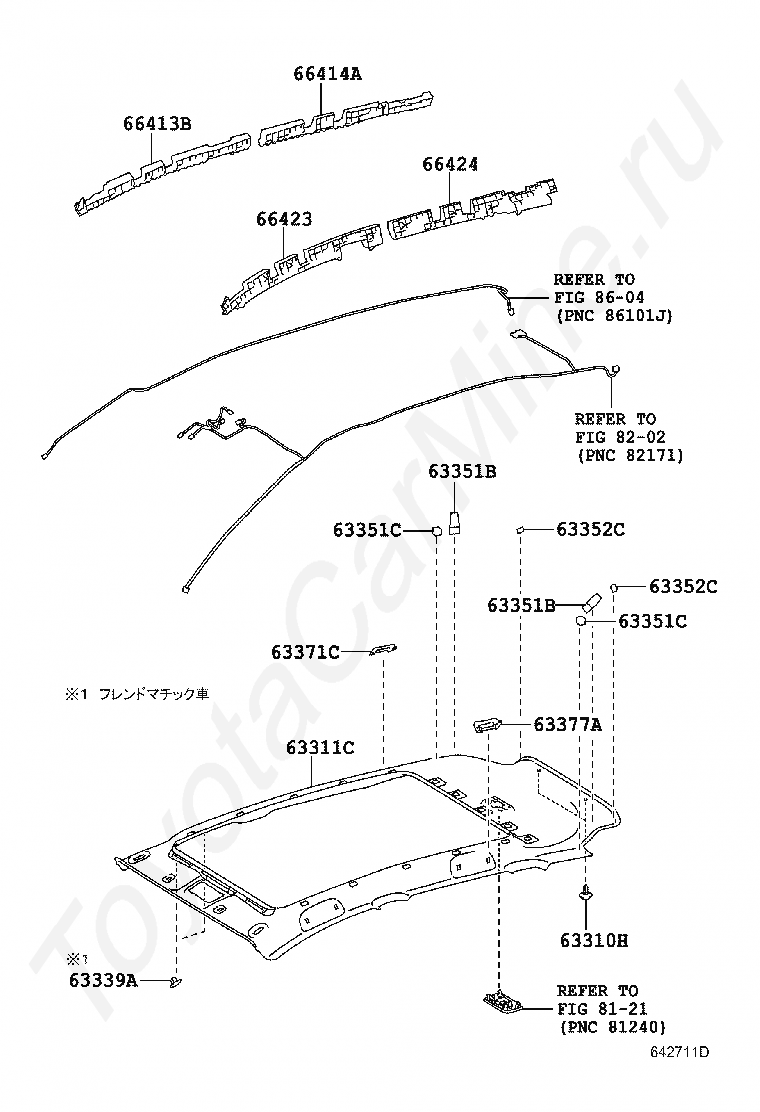 66414A
66413B
66424
66423
REFER TO
FIG 86-04
(PNC 86101J)
REFER TO
FIG 82-02
(PNC 82171)
63351B
63351C
63352C
63352C
63351B
63351C
63371C
※1 フレンドマチック車
63377A
63311C
63310H
※1
63339A
REFER TO
FIG 81-21
(PNC 81240)
642711D
ToyotaCarMine.ru