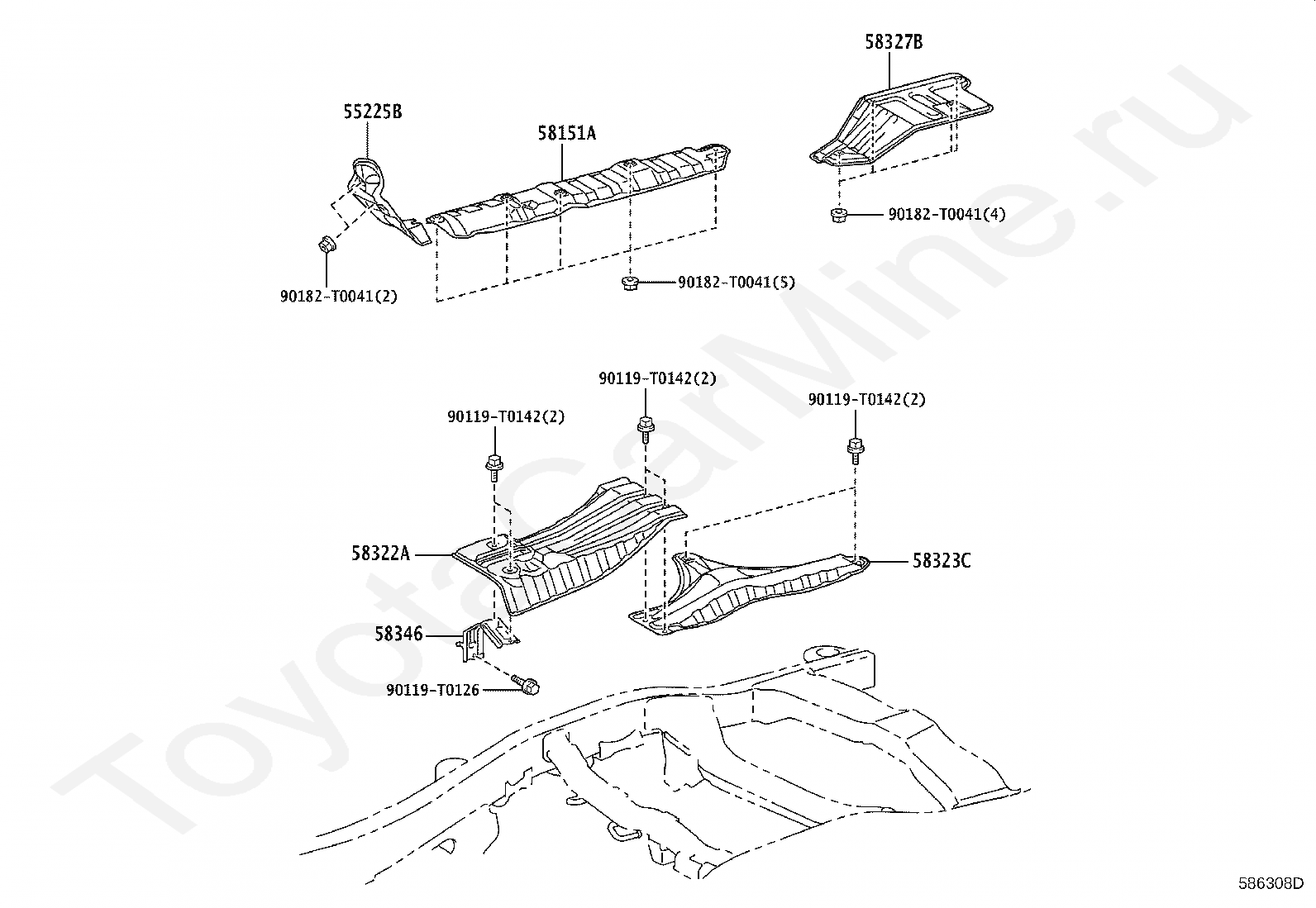 58327B

55225B

58151A

90182-T0041(4)

90182-T0041(2)

90182-T0041(5)

90119-T0142(2)

90119-T0142(2)

90119-T0142(2)

58322A

58323C

58346

90119-T0126

ToyotaCarMine.ru

586308D