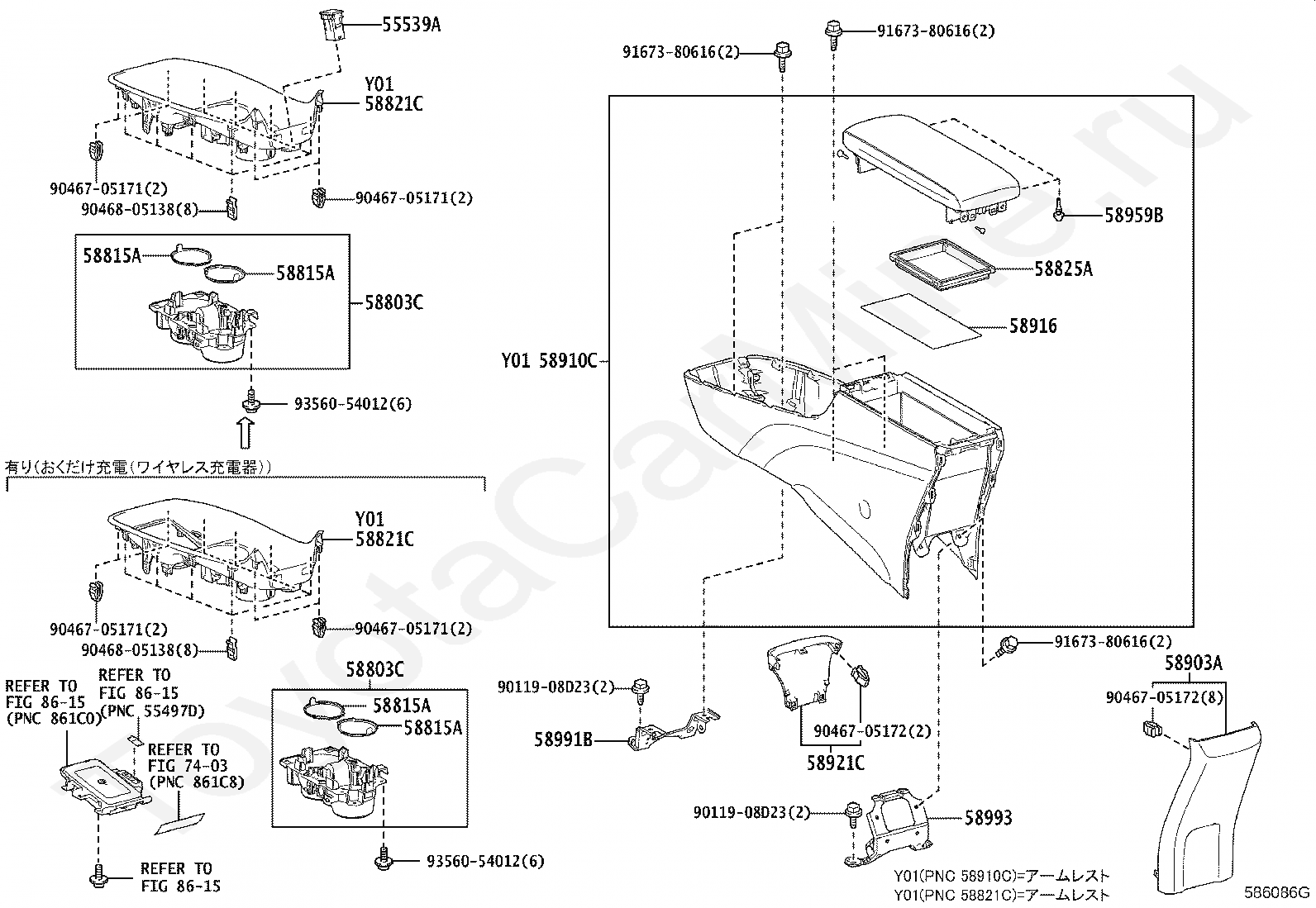 55539A
Y01
58821C
90467-05171(2)
90468-05138(8)
90467-05171(2)
58815A
58815A
58803C
93560-54012(6)
有り(おくだけ充電(ワイヤレス充電器))
Y01
58821C
90467-05171(2)
90468-05138(8)
90467-05171(2)
REFER TO
FIG 86-15
(PNC 861C0)
REFER TO
FIG 86-15
(PNC 55497D)
REFER TO
FIG 74-03
(PNC 861C8)
REFER TO
FIG 86-15
58803C
58815A
58815A
93560-54012(6)
91673-80616(2)
91673-80616(2)
58959B
58825A
58916
Y01 58910C
91673-80616(2)
90119-08D23(2)
58991B
90467-05172(2)
58921C
90119-08D23(2)
58993
58903A
90467-05172(8)
Y01(PNC 58910C)=アームレスト
Y01(PNC 58821C)=アームレスト
586086G
ToyotaCarMine.ru