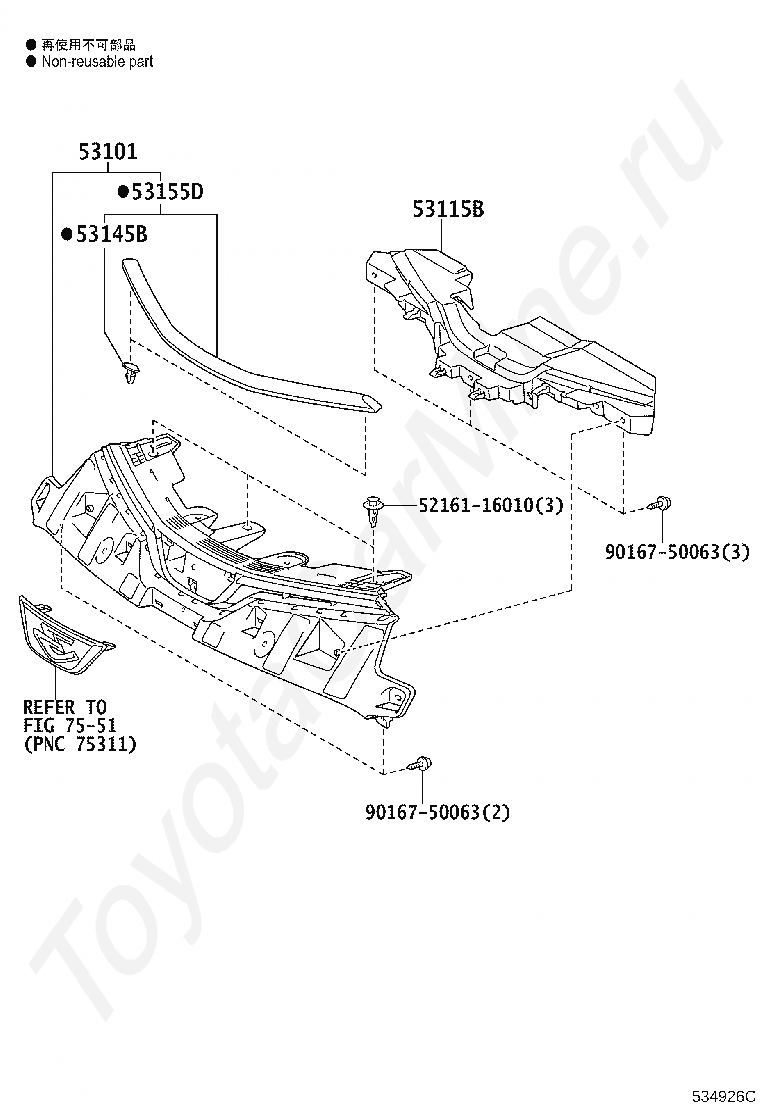 ● 再使用不可部品
● Non-reusable part

53101
●53155D
●53145B
53115B
52161-16010(3)
90167-50063(3)
REFER TO
FIG 75-51
(PNC 75311)
90167-50063(2)

ToyotaCarMine.ru

534926C