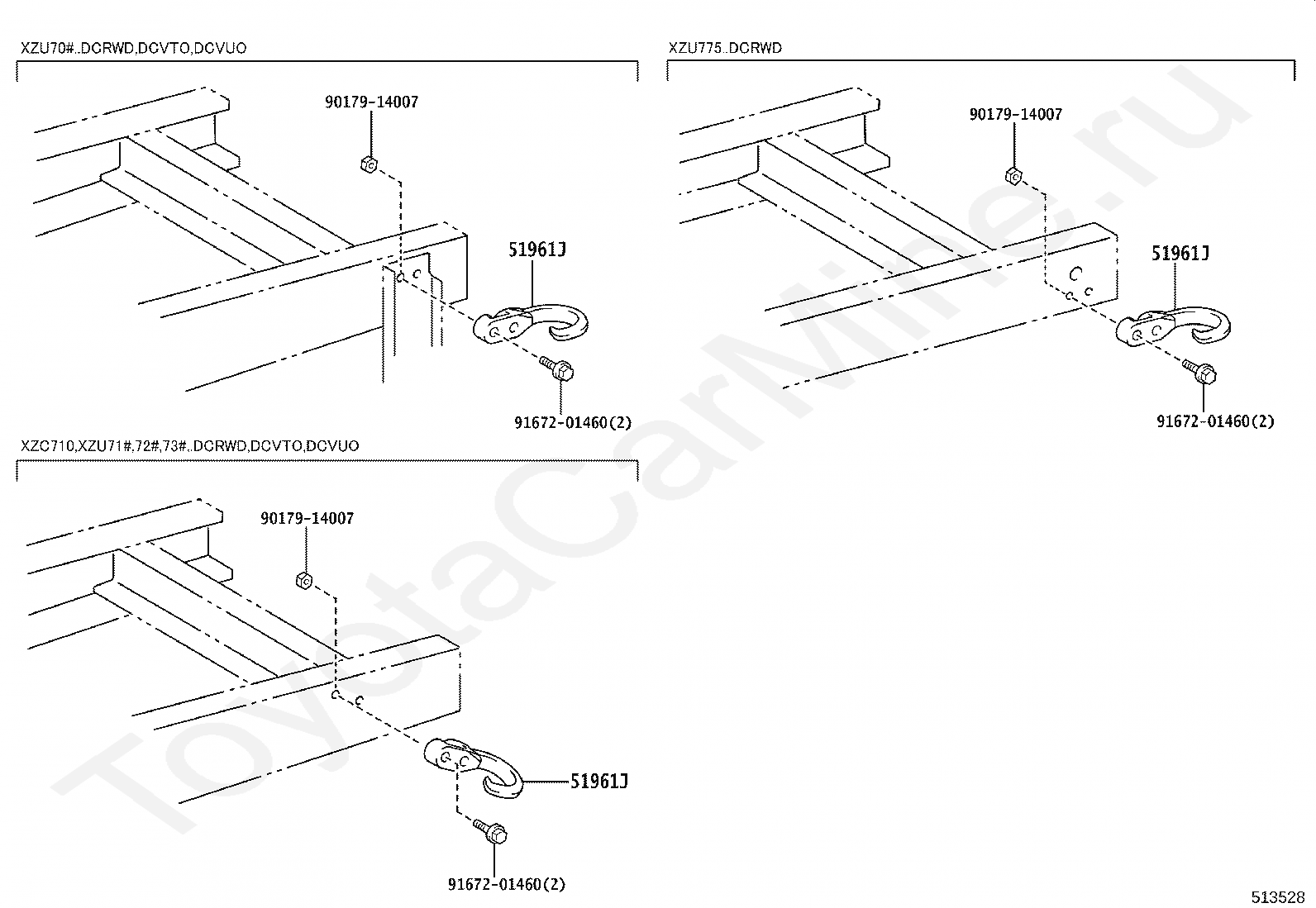 XZU70#..DCRWD,DCVTO,DCVUO

90179-14007

51961J

91672-01460(2)

XZU775..DCRWD

90179-14007

51961J

91672-01460(2)

XZC710,XZU71#,72#,73#..DCRWD,DCVTO,DCVUO

90179-14007

51961J

91672-01460(2)

ToyotaCarMine.ru

513528