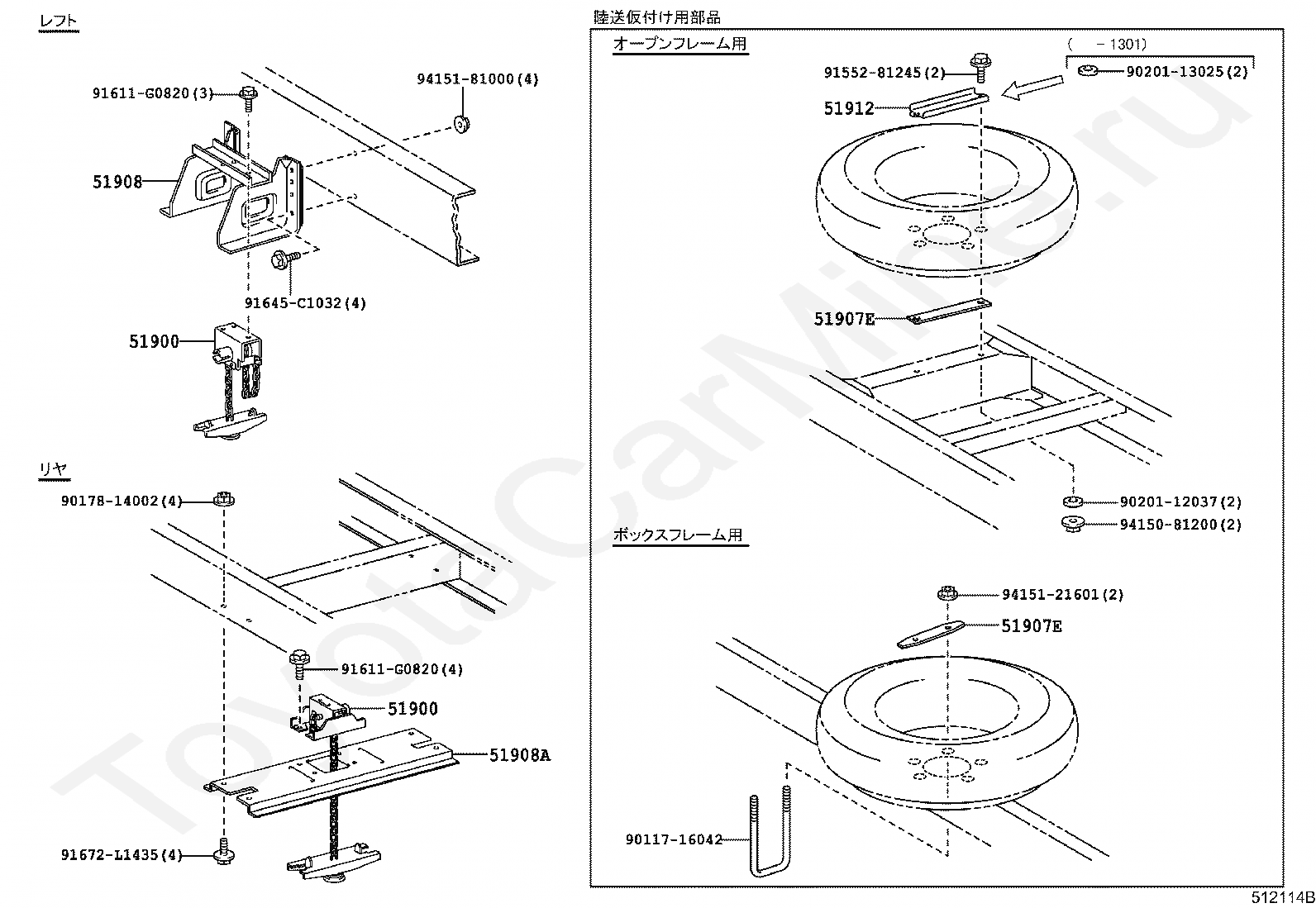 レフト

91611-G0820(3)

94151-81000(4)

51908

91645-C1032(4)

51900

リヤ

90178-14002(4)

91611-G0820(4)

51900

51908A

91672-L1435(4)

陸送仮付け用部品

オープンフレーム用

( -1301)

91552-81245(2)

90201-13025(2)

51912

51907E

90201-12037(2)

94150-81200(2)

ボックスフレーム用

94151-21601(2)

51907E

90117-16042

512114B

ToyotaCarMine.ru