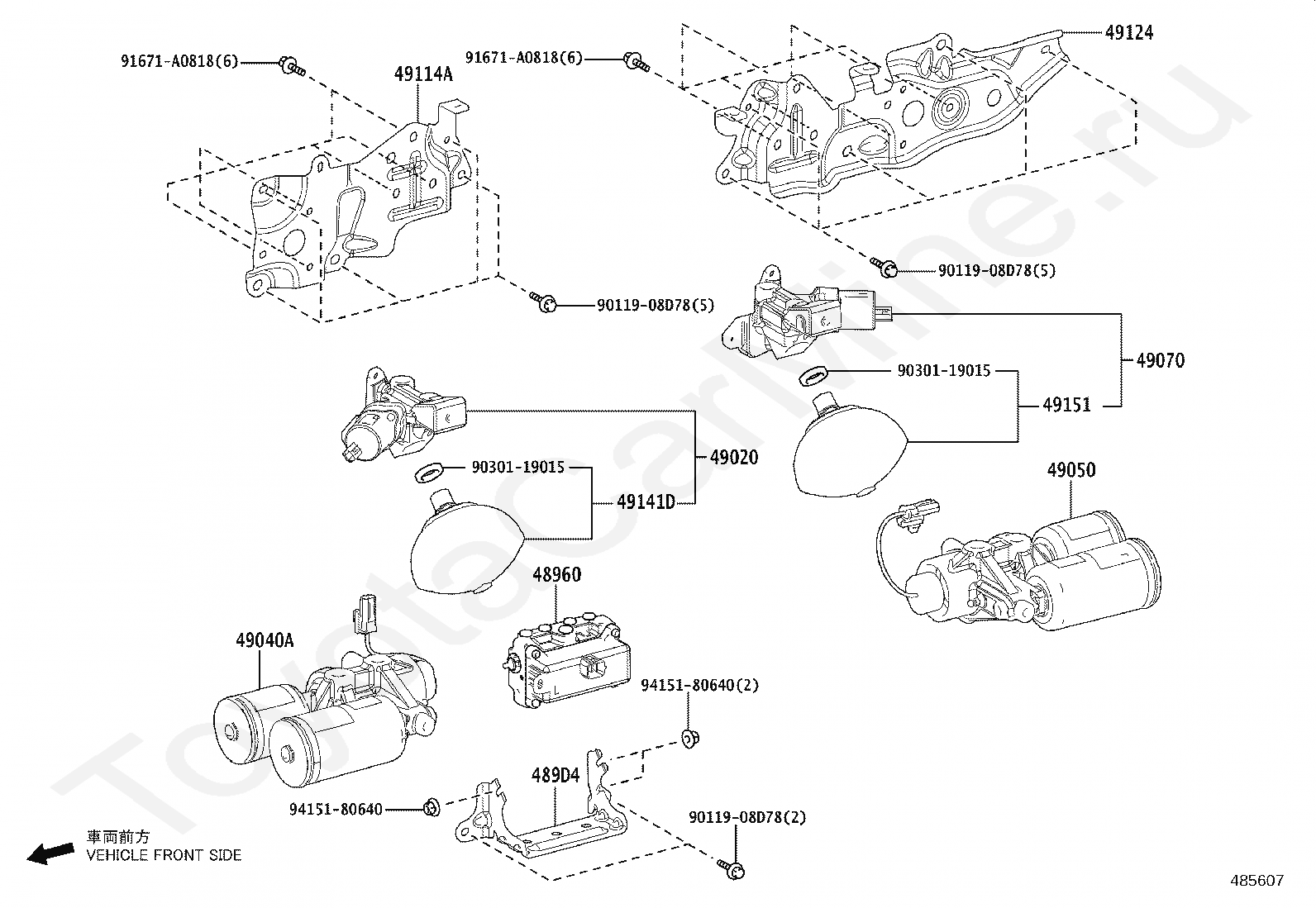 91671-A0818(6)
49114A
91671-A0818(6)
49124
90119-08D78(5)
90119-08D78(5)
49070
90301-19015
49151
49020
90301-19015
49141D
49050
48960
49040A
94151-80640(2)
489D4
94151-80640
90119-08D78(2)
車両前方
VEHICLE FRONT SIDE
485607
ToyotaCarline.ru