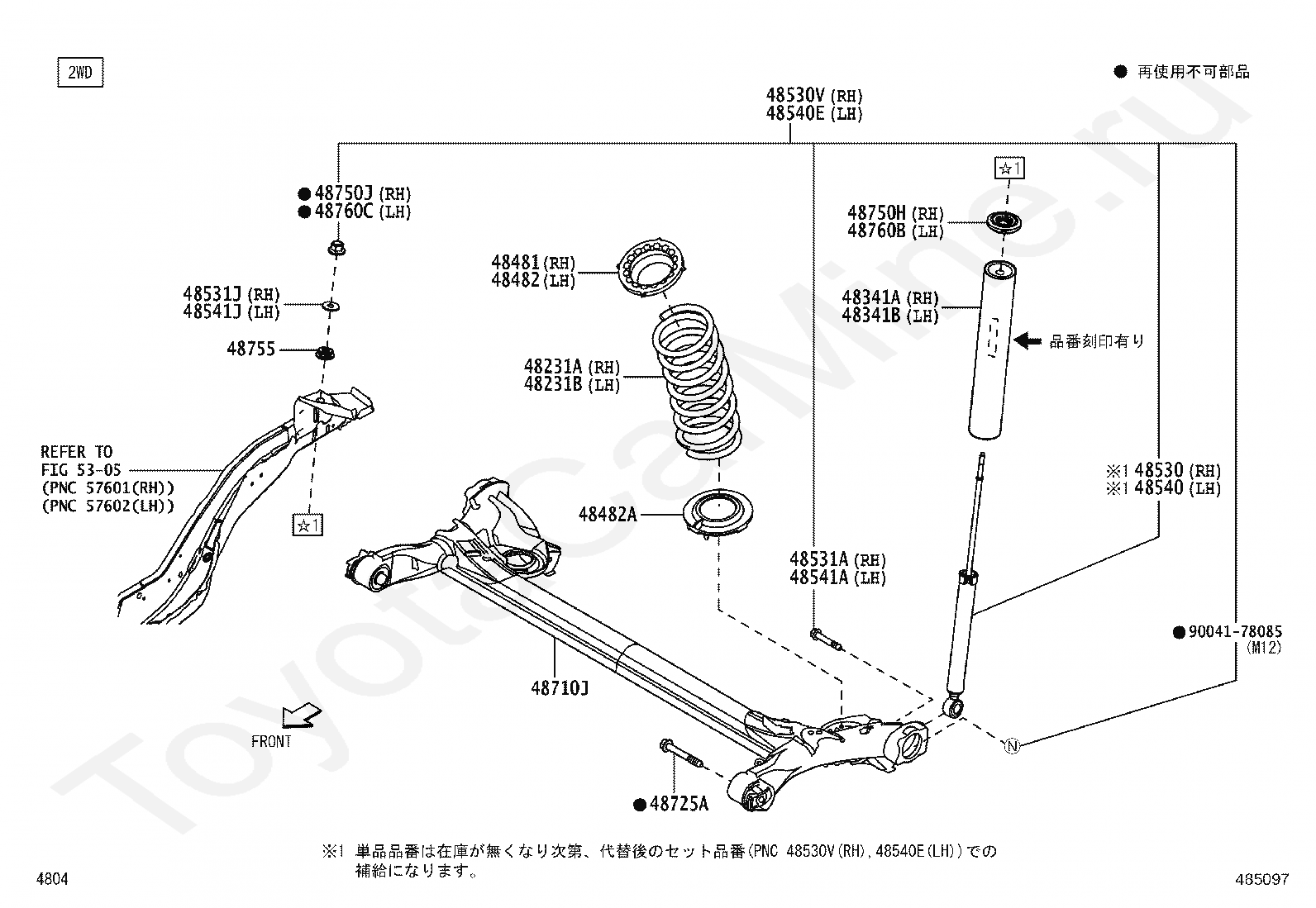 2WD

● 再使用不可部品

48530V (RH)
48540E (LH)

● 48750J (RH)
● 48760C (LH)

48531J (RH)
48541J (LH)

48755

REFER TO
FIG 53-05
(PNC 57601(RH))
(PNC 57602(LH))

☆1

48481 (RH)
48482 (LH)

48231A (RH)
48231B (LH)

48482A

48710J

FRONT

● 48725A

☆1

48750H (RH)
48760B (LH)

48341A (RH)
48341B (LH)

品番刻印有り

※1 48530 (RH)
※1 48540 (LH)

48531A (RH)
48541A (LH)

● 90041-78085
(M12)

N

ToyotaCarMine.ru

※1 単品品番は在庫が無くなり次第、代替後のセット品番(PNC 48530V(RH), 48540E(LH))での補給になります。

4804

485097