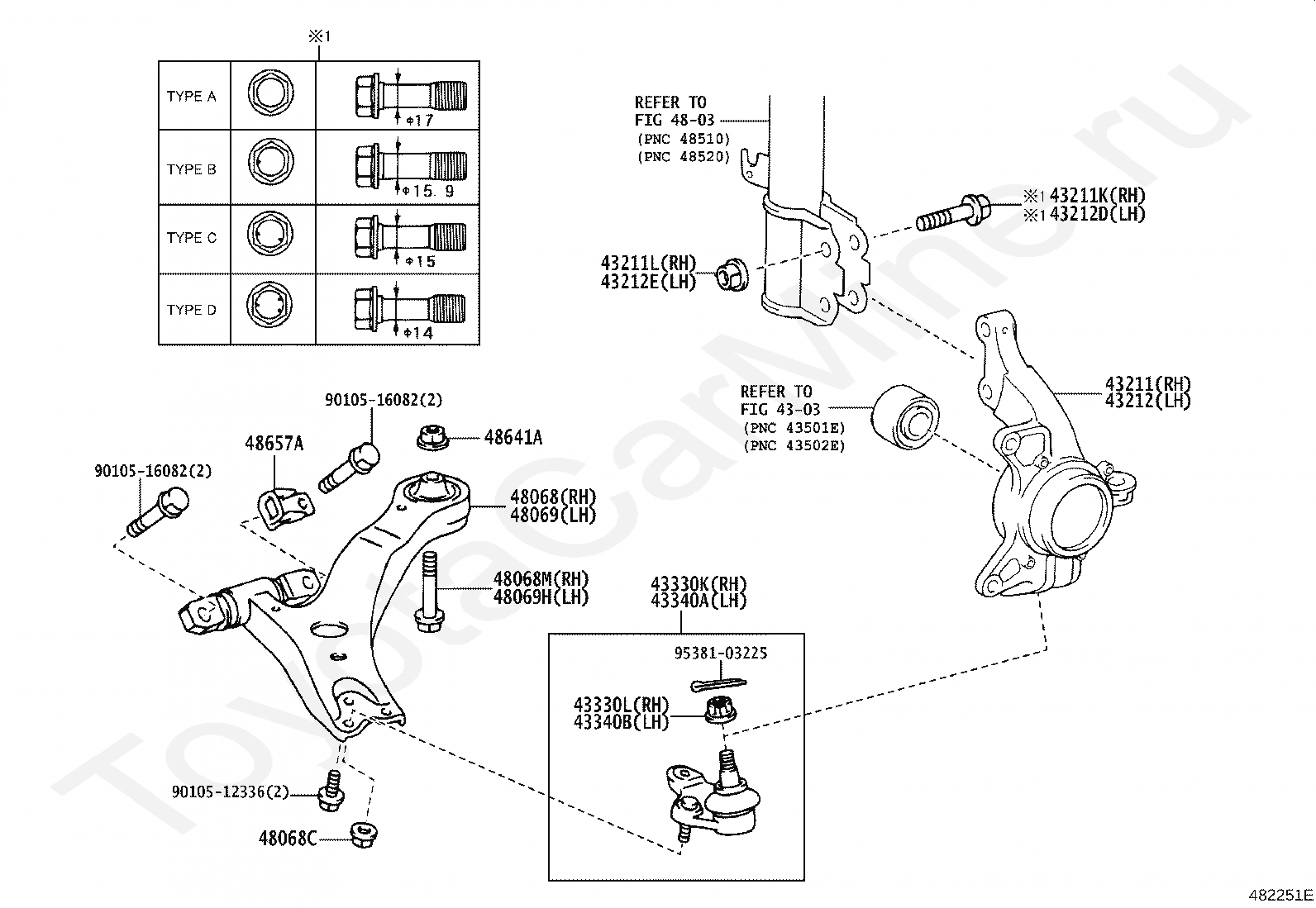 ※1

| TYPE A | | $\phi 17$ |
|---|---|---|
| TYPE B | | $\phi 15.9$ |
| TYPE C | | $\phi 15$ |
| TYPE D | | $\phi 14$ |

REFER TO FIG 48-03 (PNC 48510) (PNC 48520)

※1 43211K(RH)
※1 43212D(LH)

43211L(RH)
43212E(LH)

43211(RH)
43212(LH)

REFER TO FIG 43-03 (PNC 43501E) (PNC 43502E)

90105-16082(2)

48641A

48657A

90105-16082(2)

48068(RH)
48069(LH)

48068M(RH)
48069H(LH)

43330K(RH)
43340A(LH)

95381-03225

43330L(RH)
43340B(LH)

90105-12336(2)

48068C

ToyotaCarMine.ru

482251E