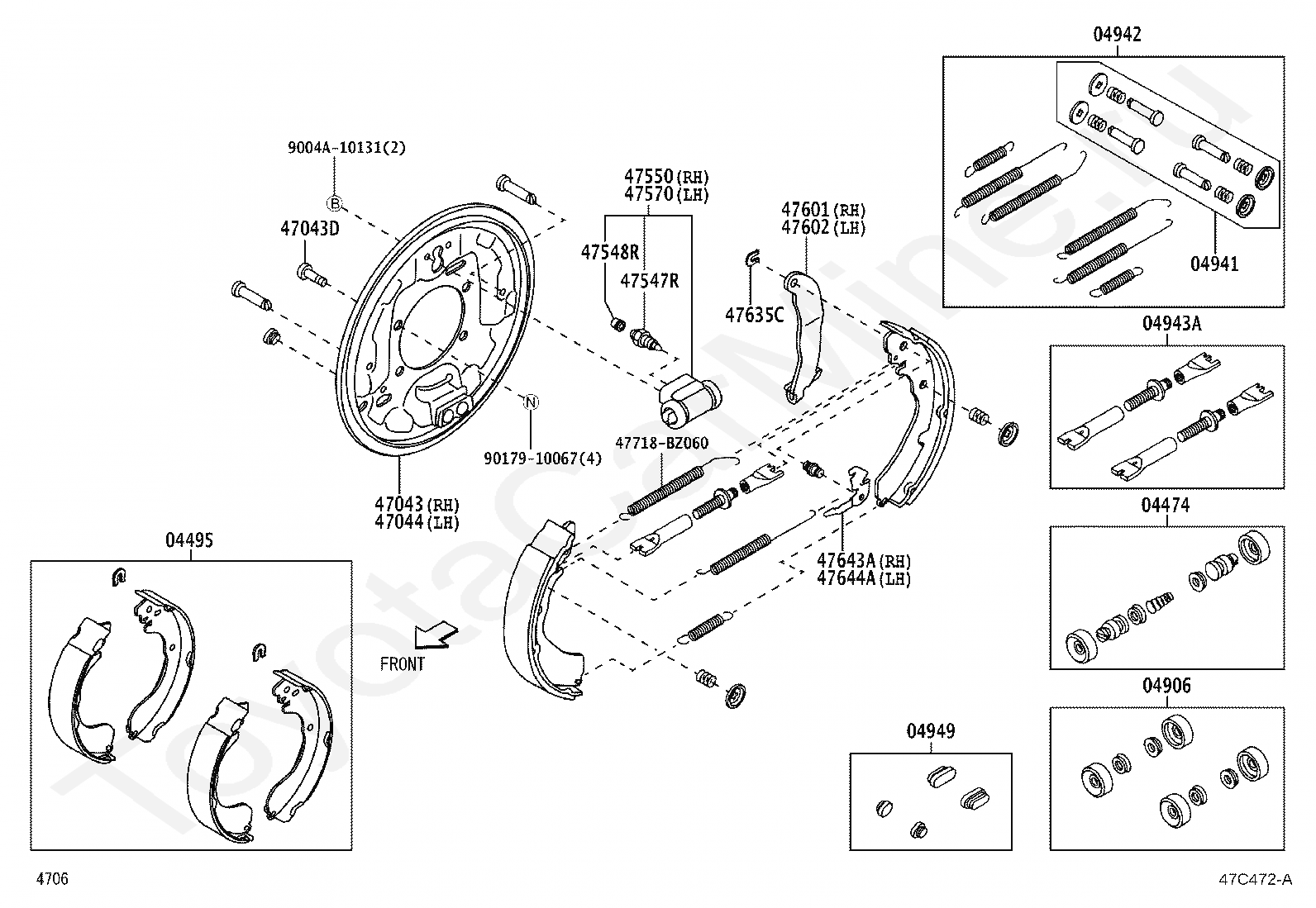 04942

9004A-10131(2)

B

47043D

47550(RH)
47570(LH)

47548R

47547R

47601(RH)
47602(LH)

47635C

04941

04943A

N

90179-10067(4)

47718-BZ060

47043(RH)
47044(LH)

04474

04495

47643A(RH)
47644A(LH)

FRONT

04906

04949

4706

47C472-A

ToyotaCarMine.ru