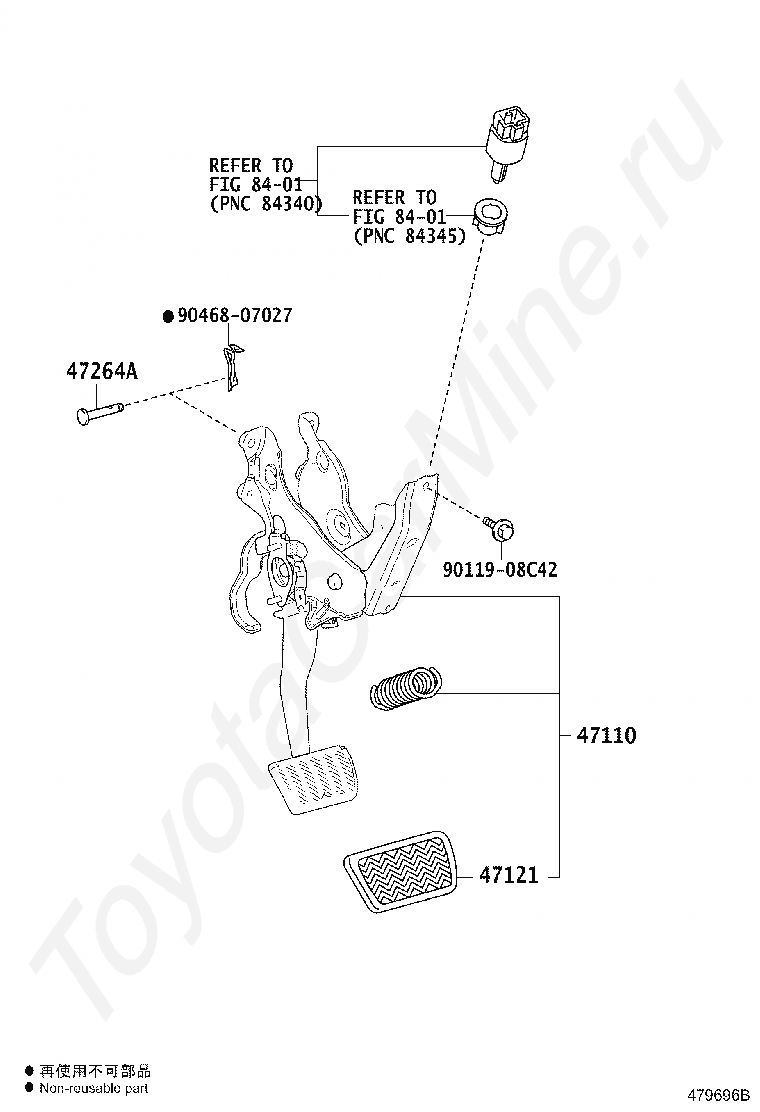 REFER TO
FIG 84-01
(PNC 84340)

REFER TO
FIG 84-01
(PNC 84345)

● 90468-07027

47264A

90119-08C42

47110

47121

ToyotaCarMine.ru

● 再使用不可部品
● Non-reusable part

479696B