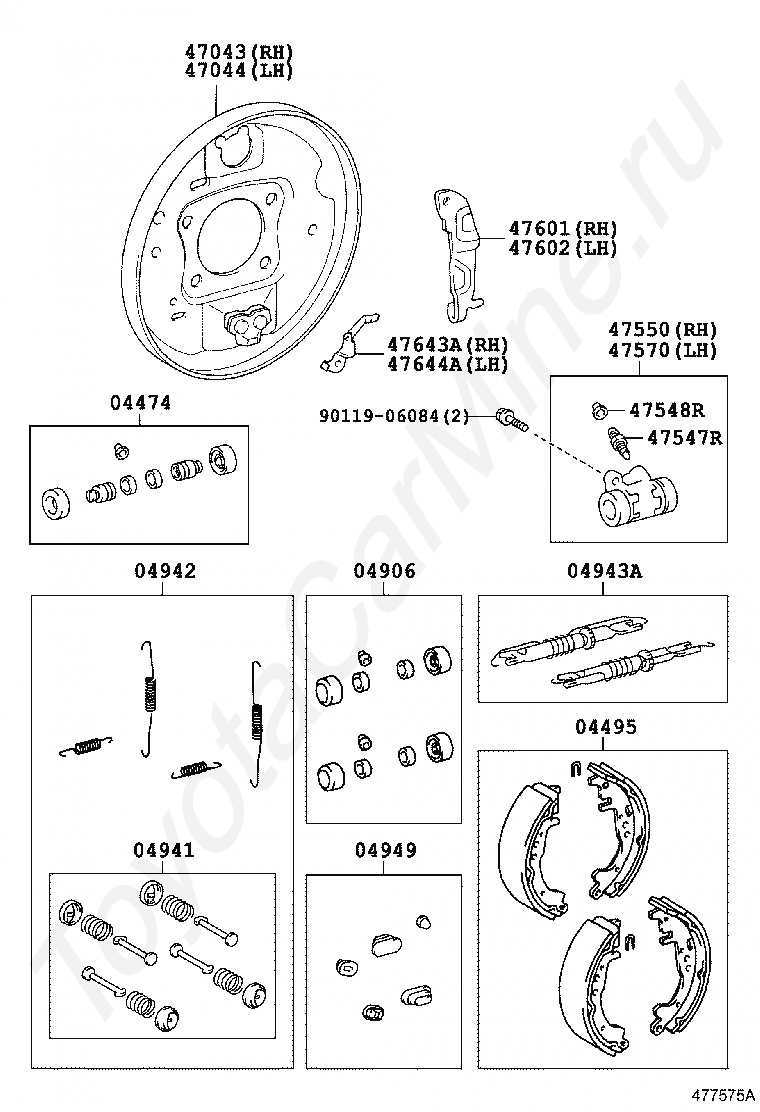 47043(RH)
47044(LH)

47601(RH)
47602(LH)

47643A(RH)
47644A(LH)

47550(RH)
47570(LH)

04474

90119-06084(2)

47548R
47547R

04942

04906

04943A

04495

04941

04949

ToyotaCarMine.ru

477575A