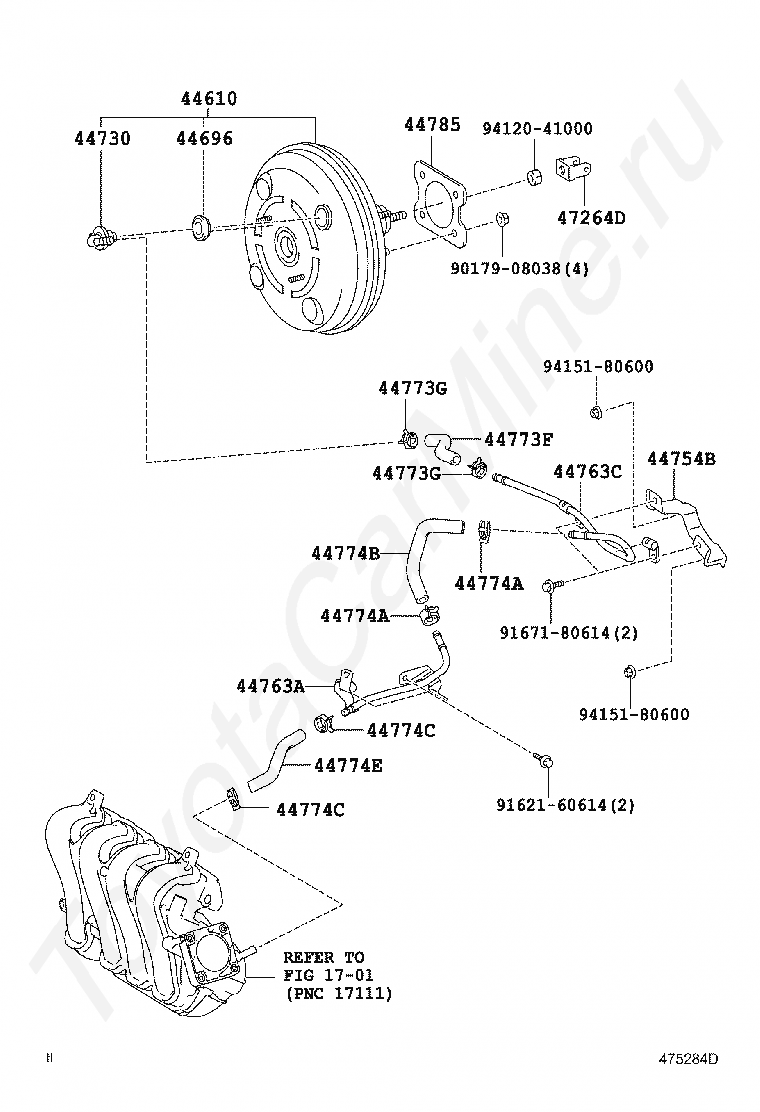 44610
44730
44696
44785
94120-41000
47264D
90179-08038(4)
94151-80600
44773G
44773F
44773G
44763C
44754B
44774B
44774A
44774A
91671-80614(2)
44763A
44774C
94151-80600
44774E
44774C
91621-60614(2)
REFER TO FIG 17-01 (PNC 17111)
ToyotaCarMine.ru
475284D