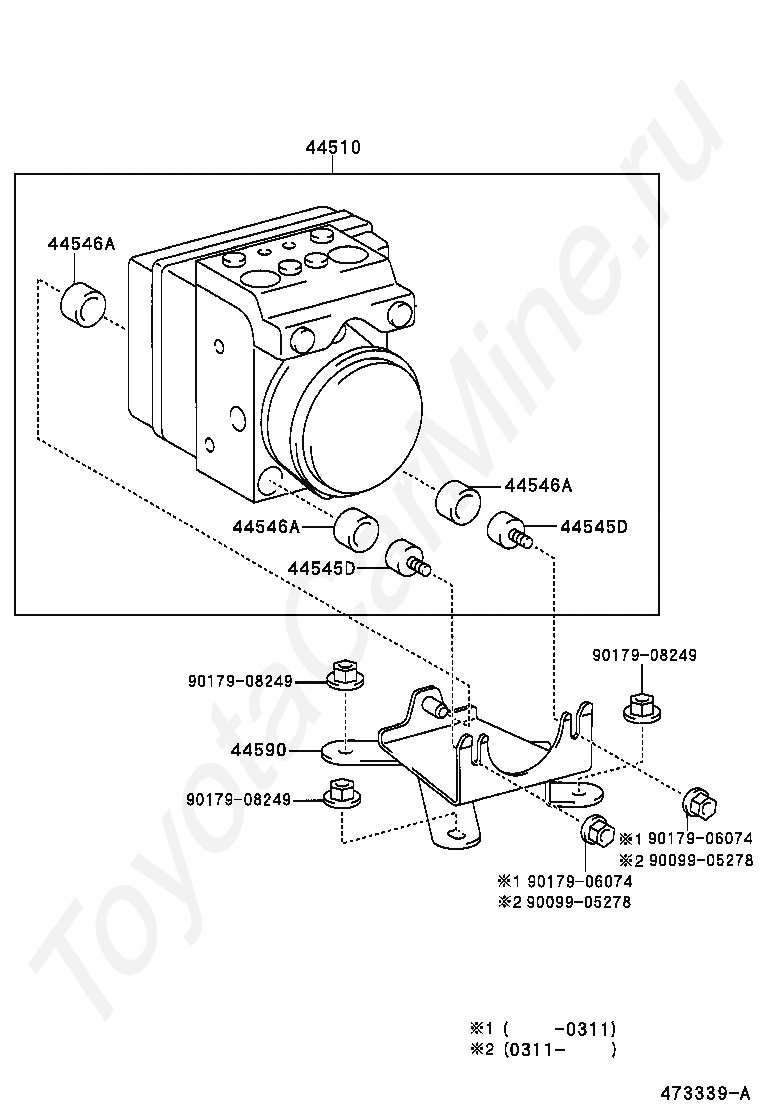 44510

44546A

44546A

44546A

44545D

44545D

90179-08249

90179-08249

44590

90179-08249

※1 90179-06074
※2 90099-05278

※1 90179-06074
※2 90099-05278

※1 (        -0311)
※2 (0311-        )

473339-A

ToyotaCarMine.ru