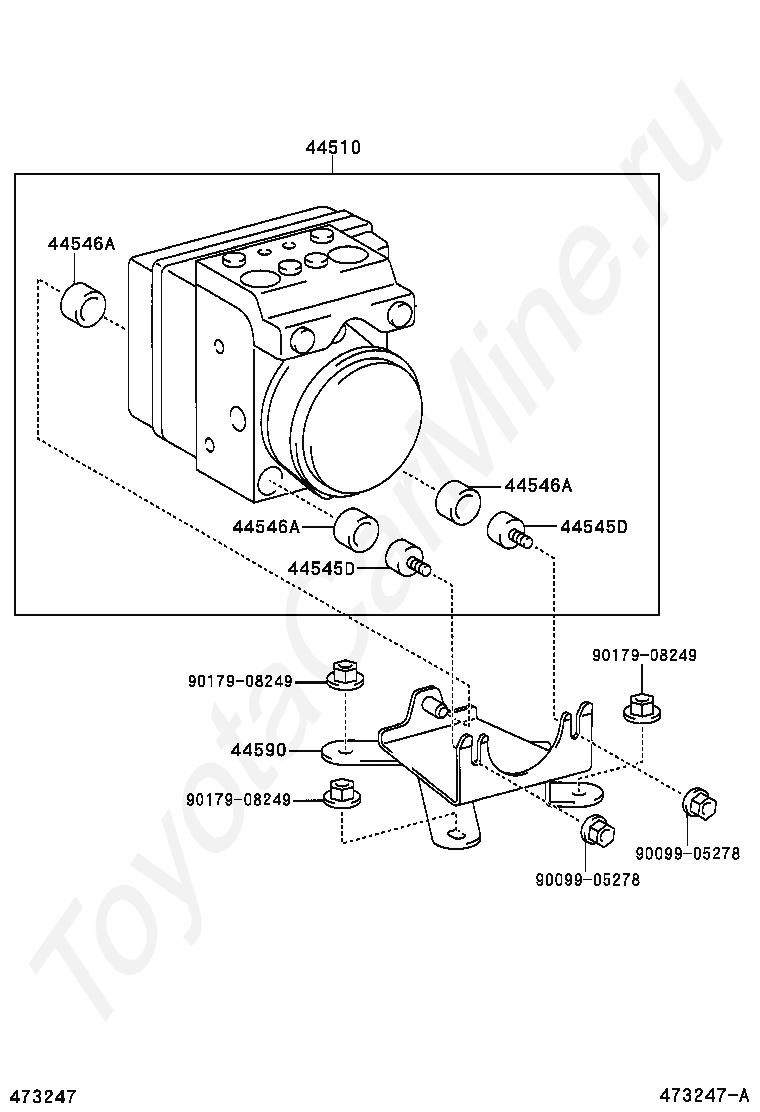 44510

44546A

44546A

44546A

44545D

44545D

90179-08249

90179-08249

44590

90179-08249

90099-05278

90099-05278

ToyotaCarMine.ru

473247

473247-A